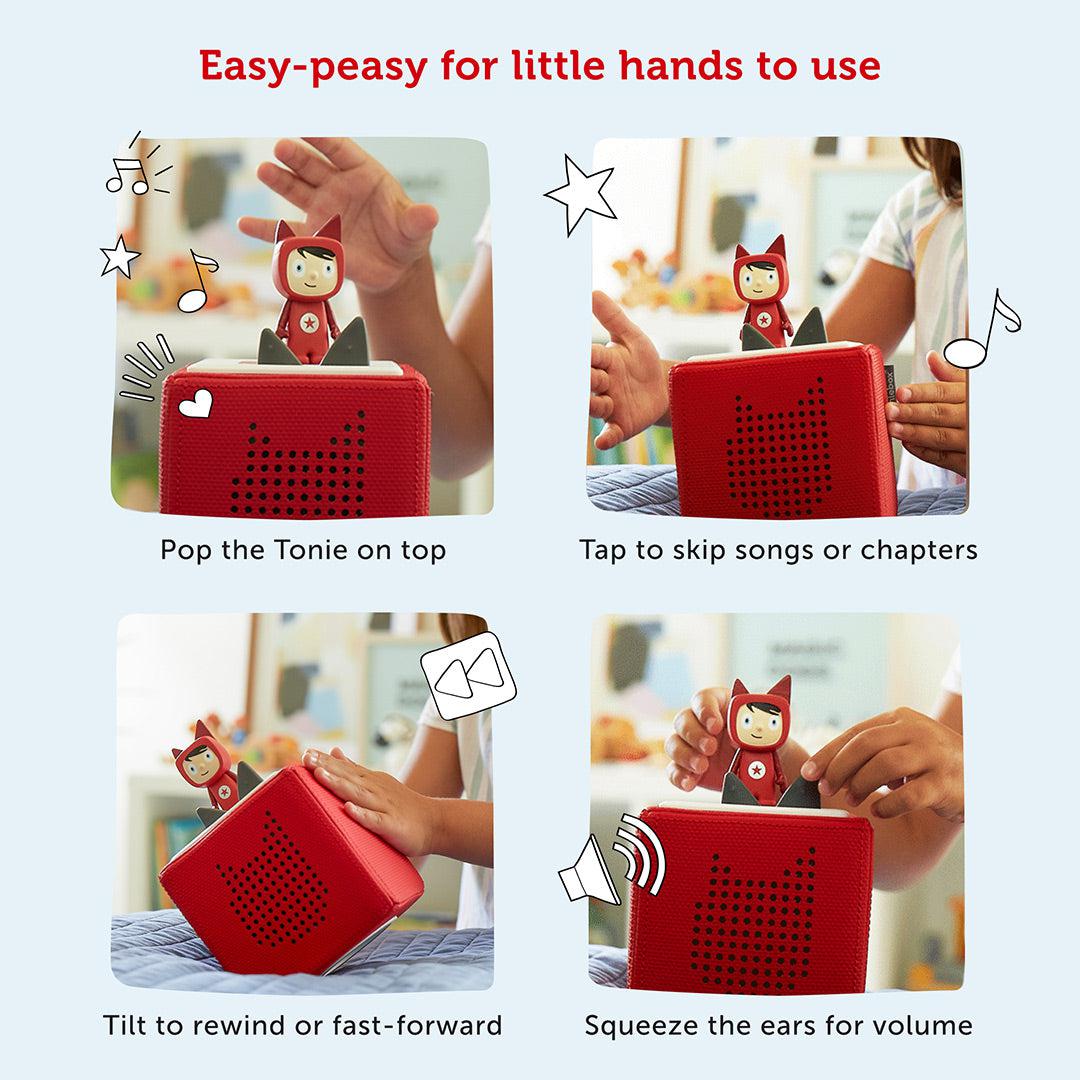 Easy-peasy for little hands to use

Pop the Tonie on top

Tap to skip songs or chapters

Tilt to rewind or fast-forward

Squeeze the ears for volume