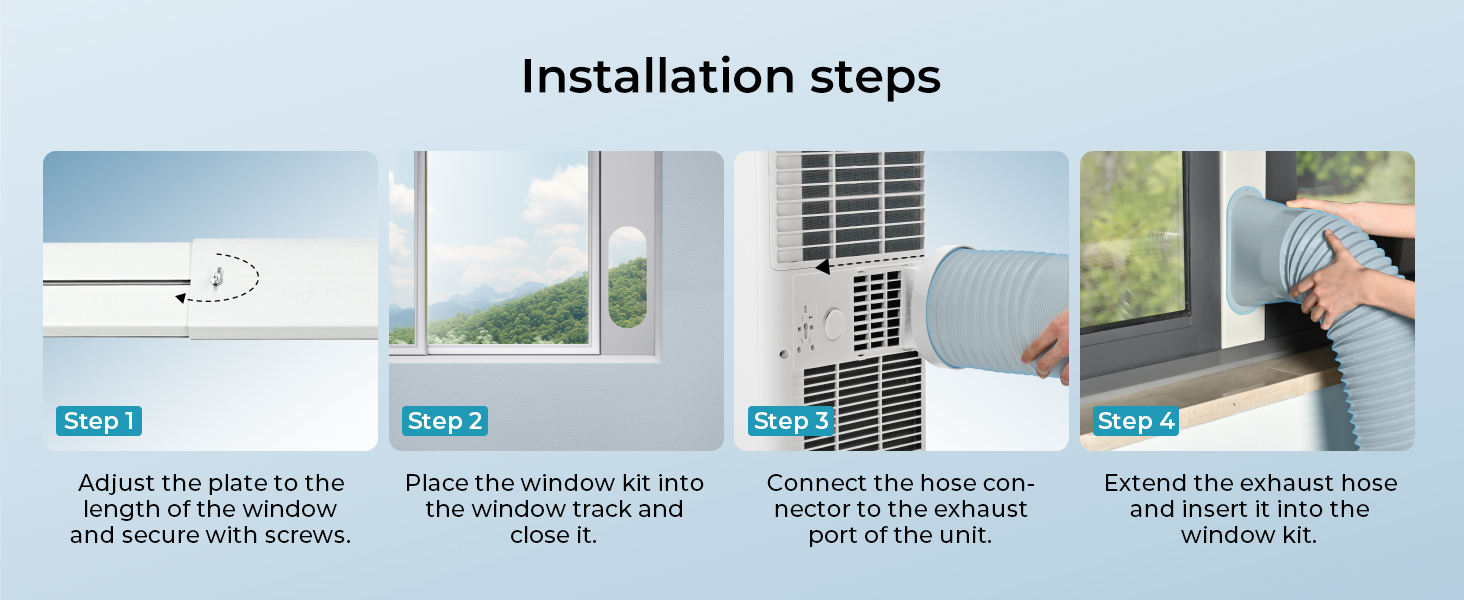 Installation steps

Step 1

Adjust the plate to the length of the window and secure with screws.

Step 2

Place the window kit into the window track and close it.

Step 3

Connect the hose connector to the exhaust port of the unit.

Step 4

Extend the exhaust hose and insert it into the window kit.