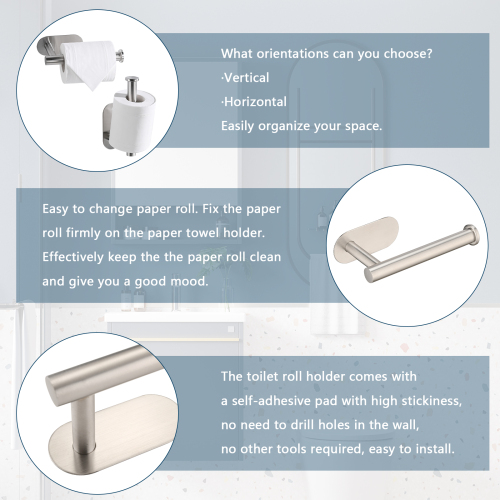 What orientations can you choose?
·Vertical
·Horizontal
Easily organize your space.

Easy to change paper roll. Fix the paper roll firmly on the paper towel holder. Effectively keep the the paper roll clean and give you a good mood.

The toilet roll holder comes with a self-adhesive pad with high stickiness, no need to drill holes in the wall, no other tools required, easy to install.