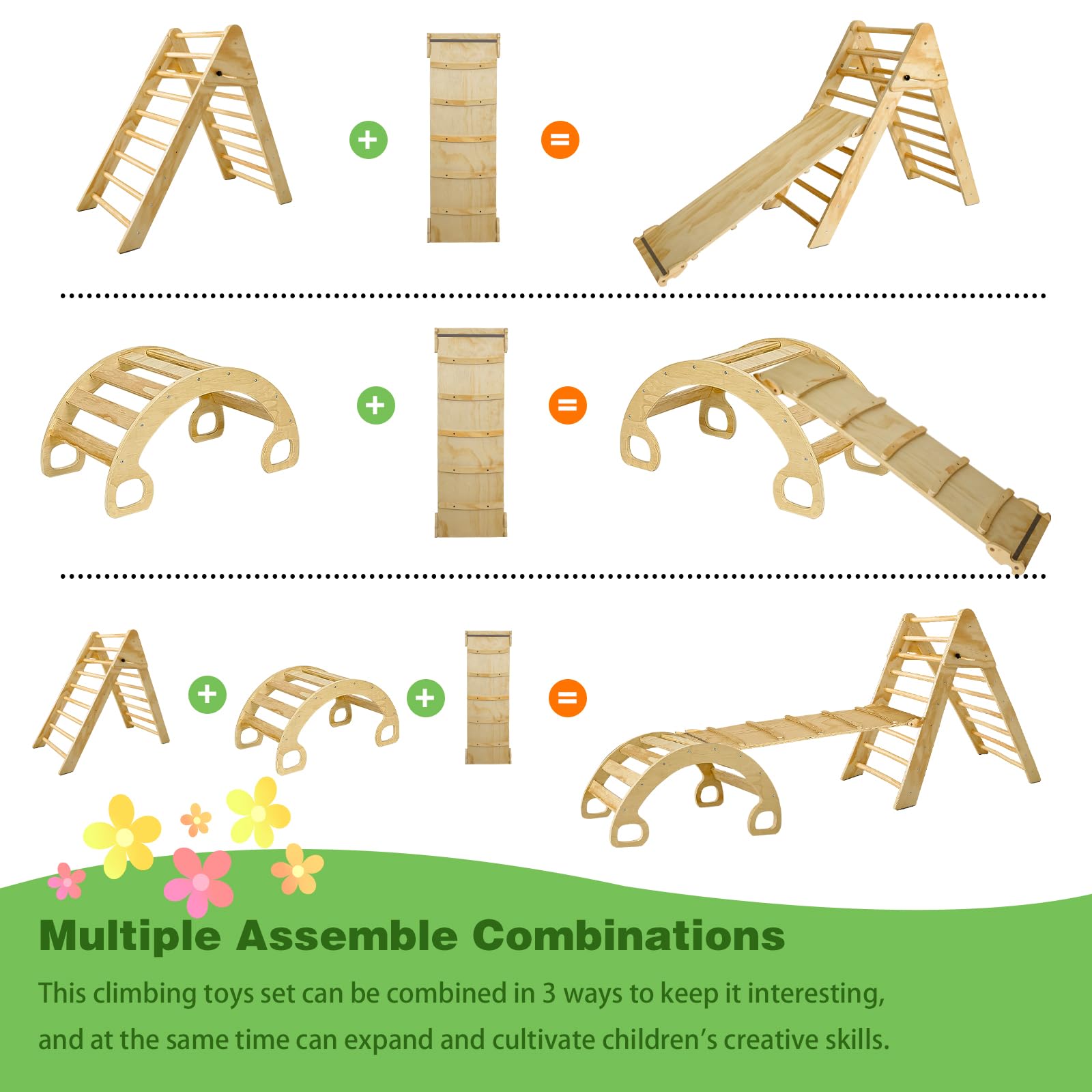 + =

+ =

+ + =

Multiple Assemble Combinations

This climbing toys set can be combined in 3 ways to keep it interesting, and at the same time can expand and cultivate children's creative skills.