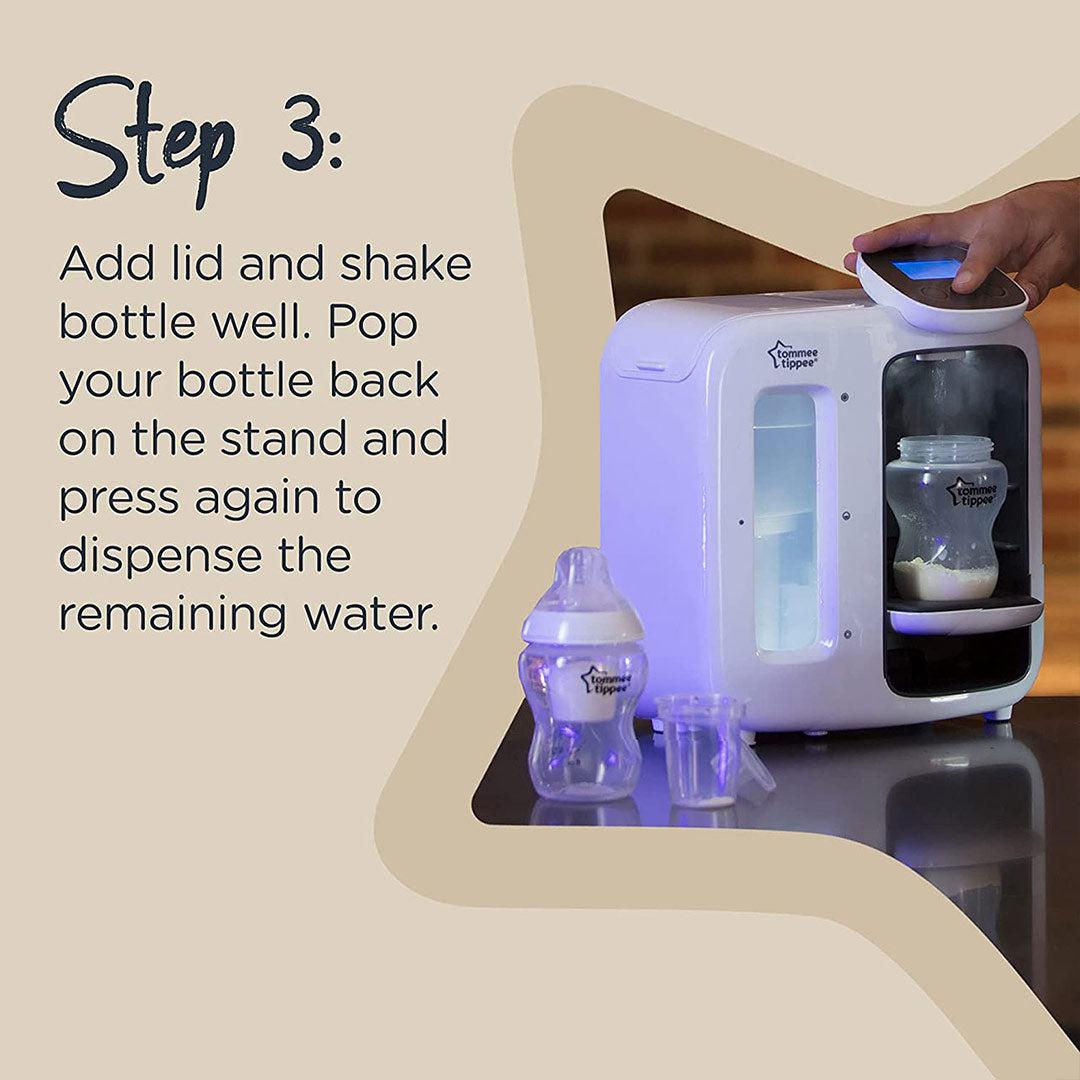 Step 3:

Add lid and shake bottle well. Pop your bottle back on the stand and press again to dispense the remaining water.

tommee tippee

tommee tippee

tommee tippee