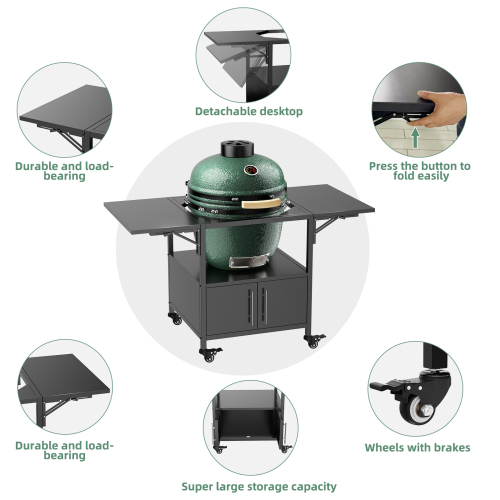 Detachable desktop

Durable and load-bearing

Press the button to fold easily

Durable and load-bearing

Wheels with brakes

Super large storage capacity