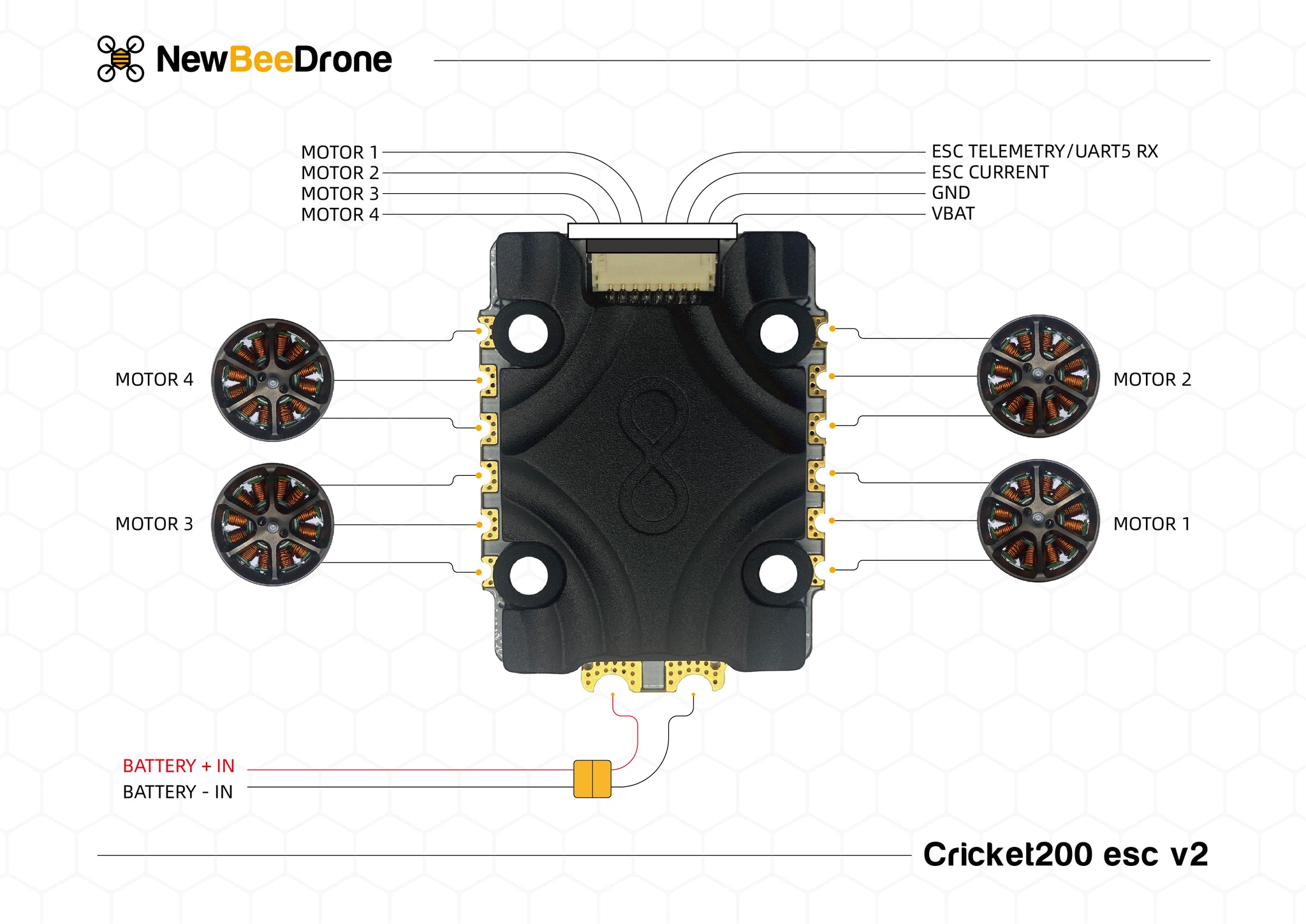 NewBeeDrone

MOTOR 1
MOTOR 2
MOTOR 3
MOTOR 4

ESC TELEMETRY/UART5 RX
ESC CURRENT
GND
VBAT

MOTOR 4
MOTOR 3
MOTOR 2
MOTOR 1

BATTERY + IN
BATTERY - IN

Cricket200 esc v2