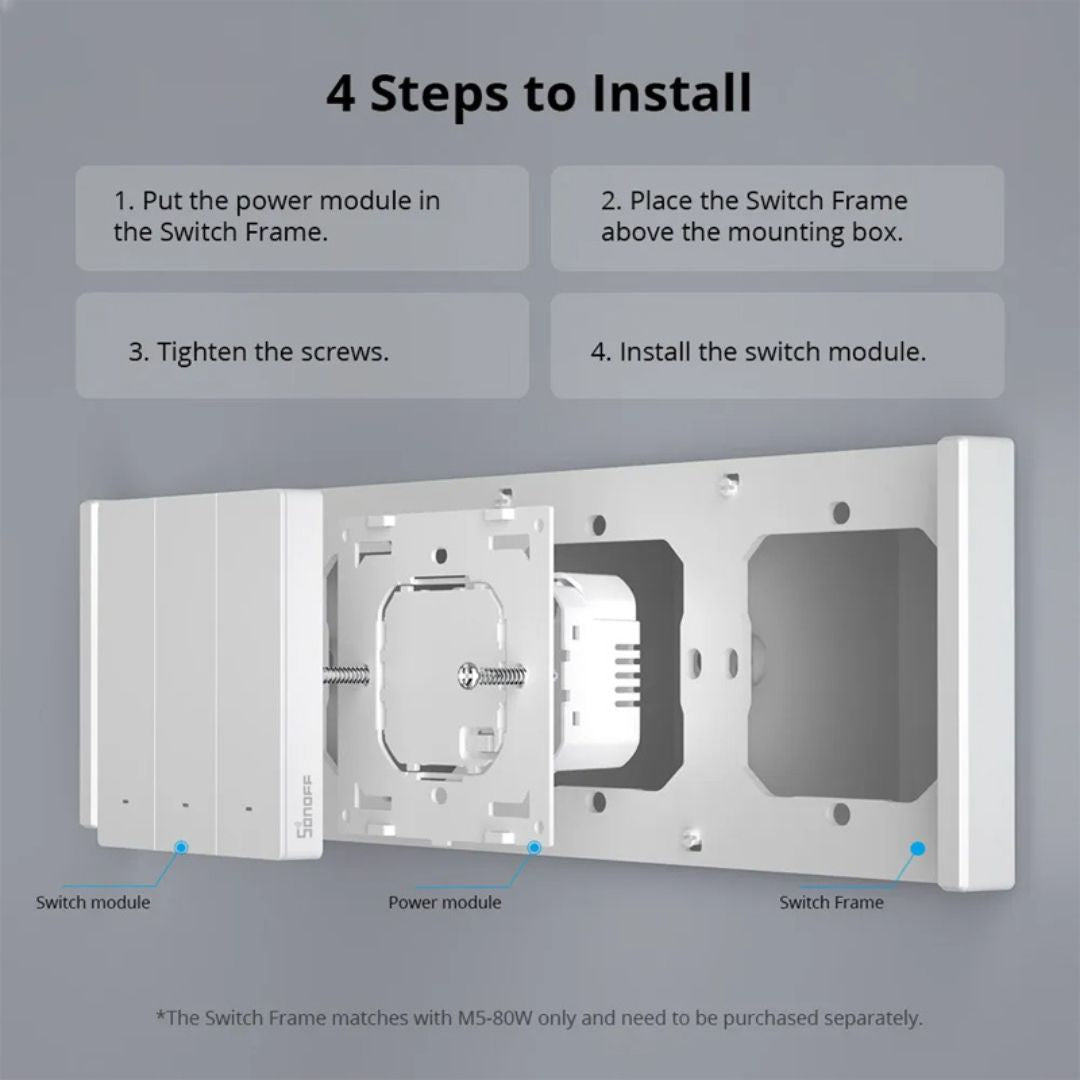 4 Steps to Install

1. Put the power module in the Switch Frame.

2. Place the Switch Frame above the mounting box.

3. Tighten the screws.

4. Install the switch module.

SONOFF

Switch module

Power module

Switch Frame

*The Switch Frame matches with M5-80W only and need to be purchased separately.