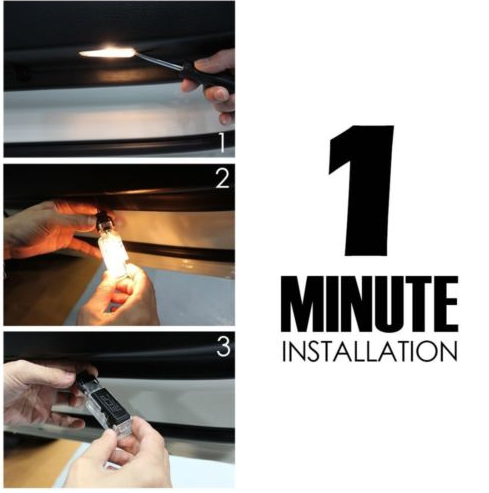 1

2

3

1
MINUTE
INSTALLATION