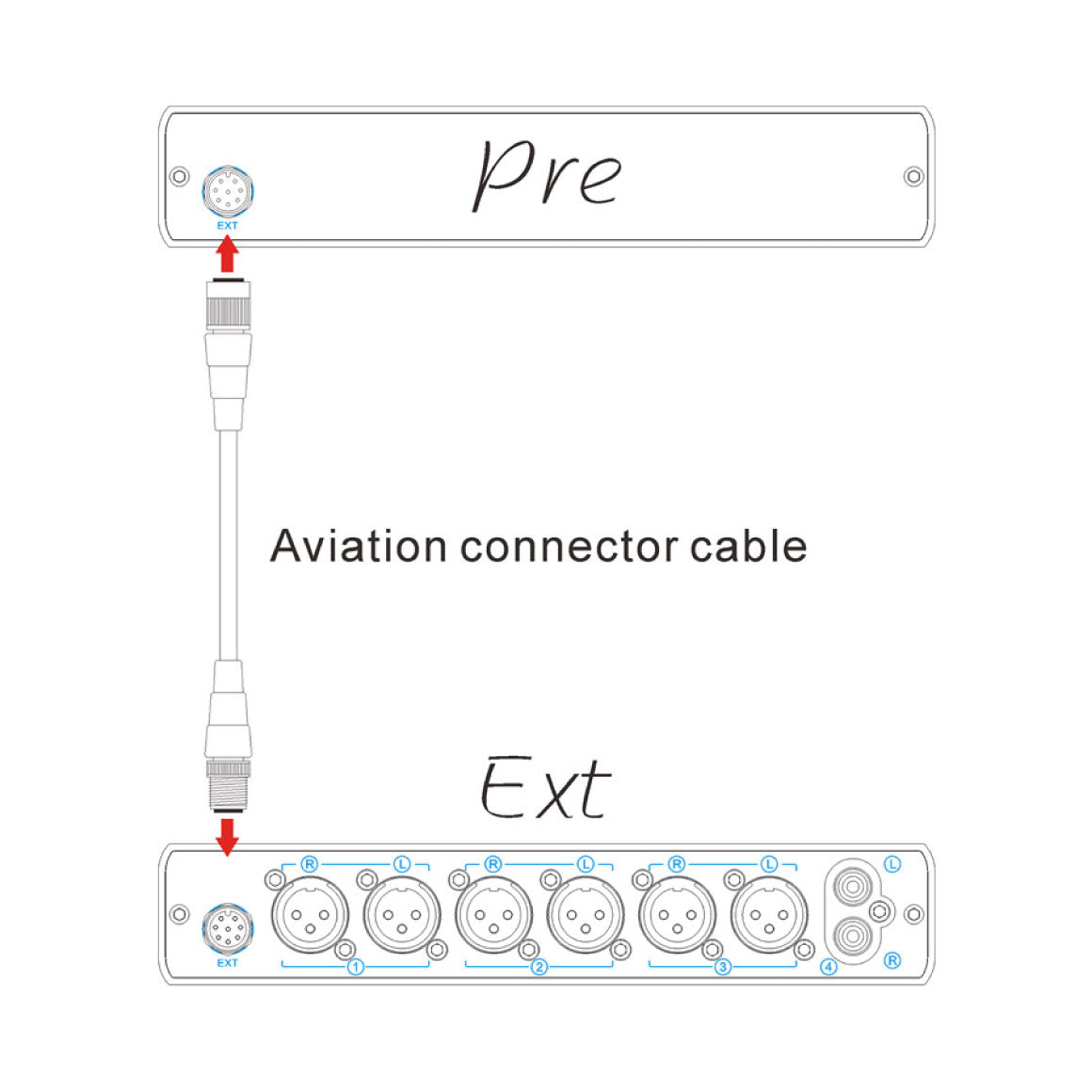 Pre

EXT

Aviation connector cable

Ext

R L R L R L L

EXT

1 2 3 4 R