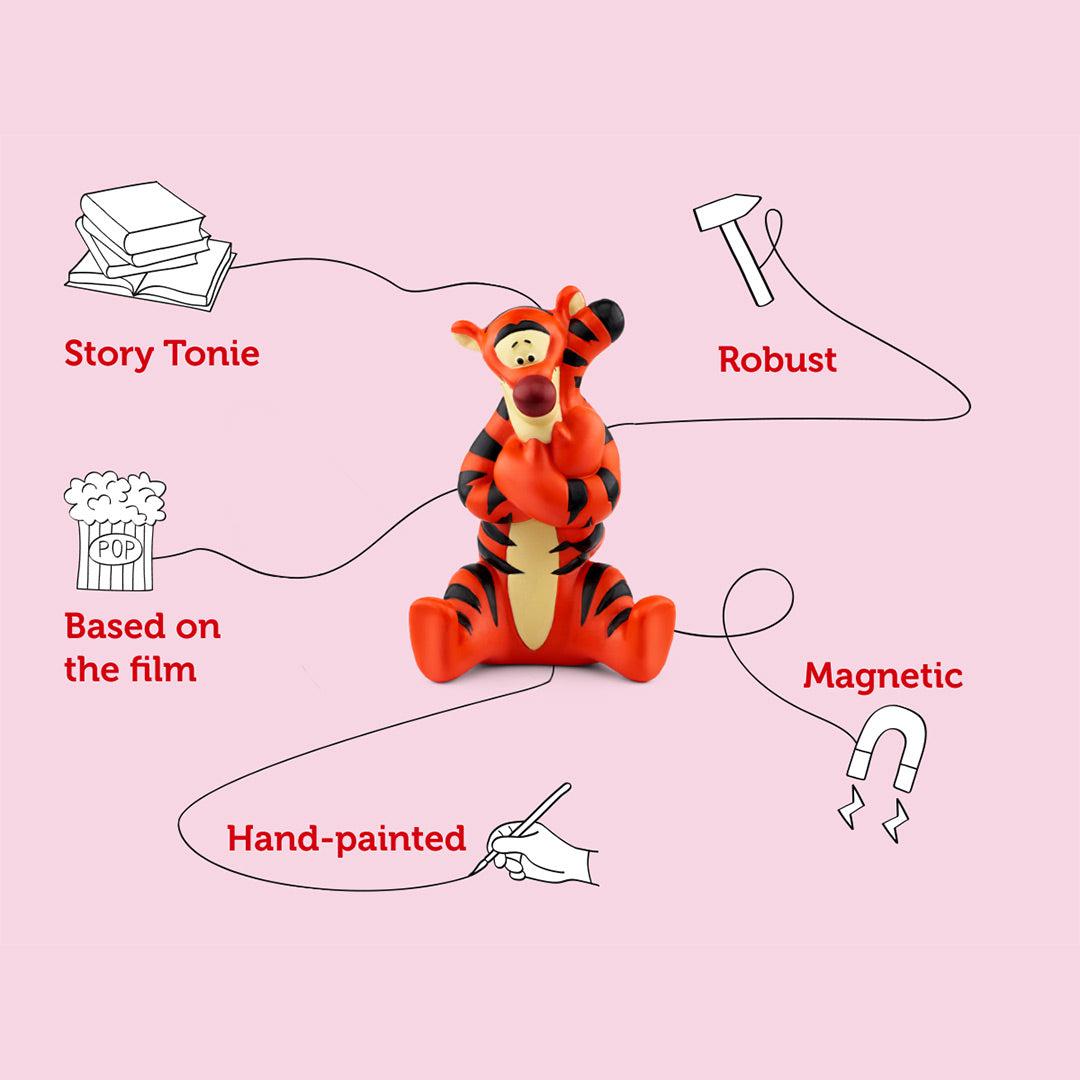 Story Tonie

Robust

POP

Based on the film

Magnetic

Hand-painted