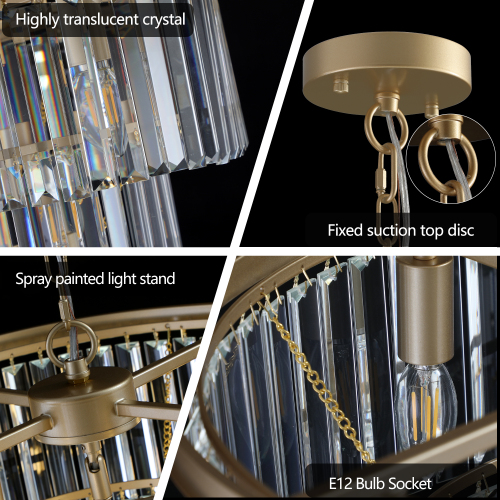 Highly translucent crystal

Fixed suction top disc

Spray painted light stand

E12 Bulb Socket