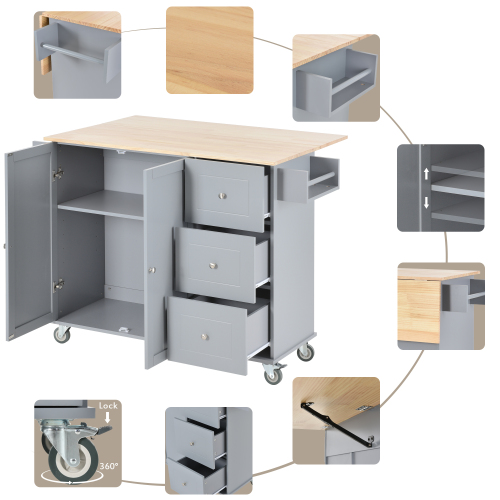 Lock
360°