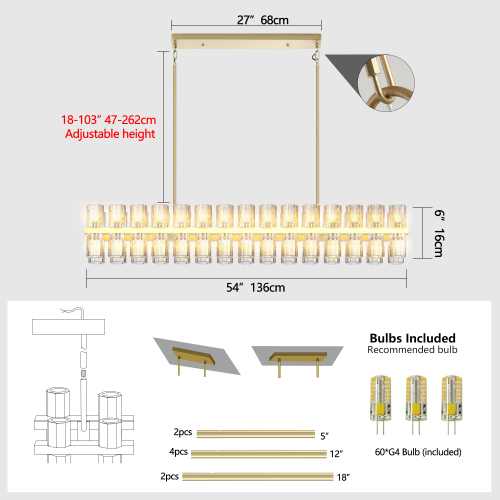 27" 68cm

18-103" 47-262cm
Adjustable height

6" 16cm

54" 136cm

Bulbs Included
Recommended bulb

2pcs 5"
4pcs 12"
2pcs 18"

60*G4 Bulb (included)