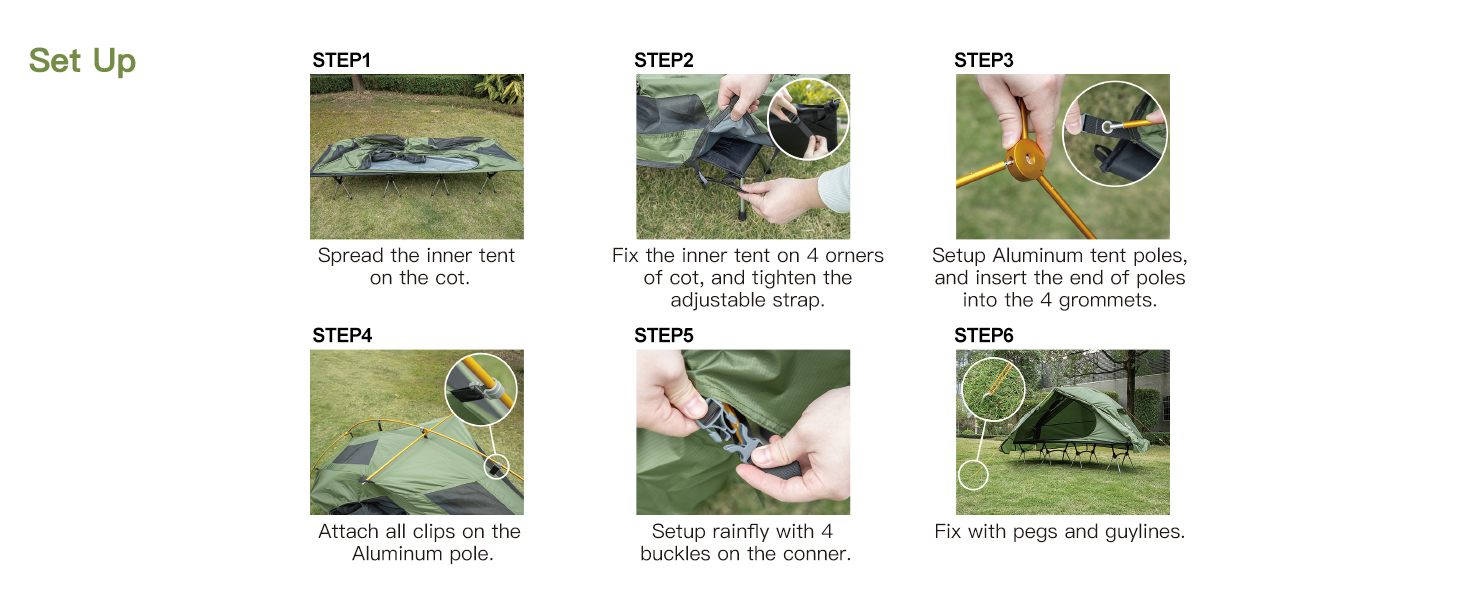 Set Up

STEP1

Spread the inner tent on the cot.

STEP2

Fix the inner tent on 4 orners of cot, and tighten the adjustable strap.

STEP3

Setup Aluminum tent poles, and insert the end of poles into the 4 grommets.

STEP4

Attach all clips on the Aluminum pole.

STEP5

Setup rainfly with 4 buckles on the conner.

STEP6

Fix with pegs and guylines.