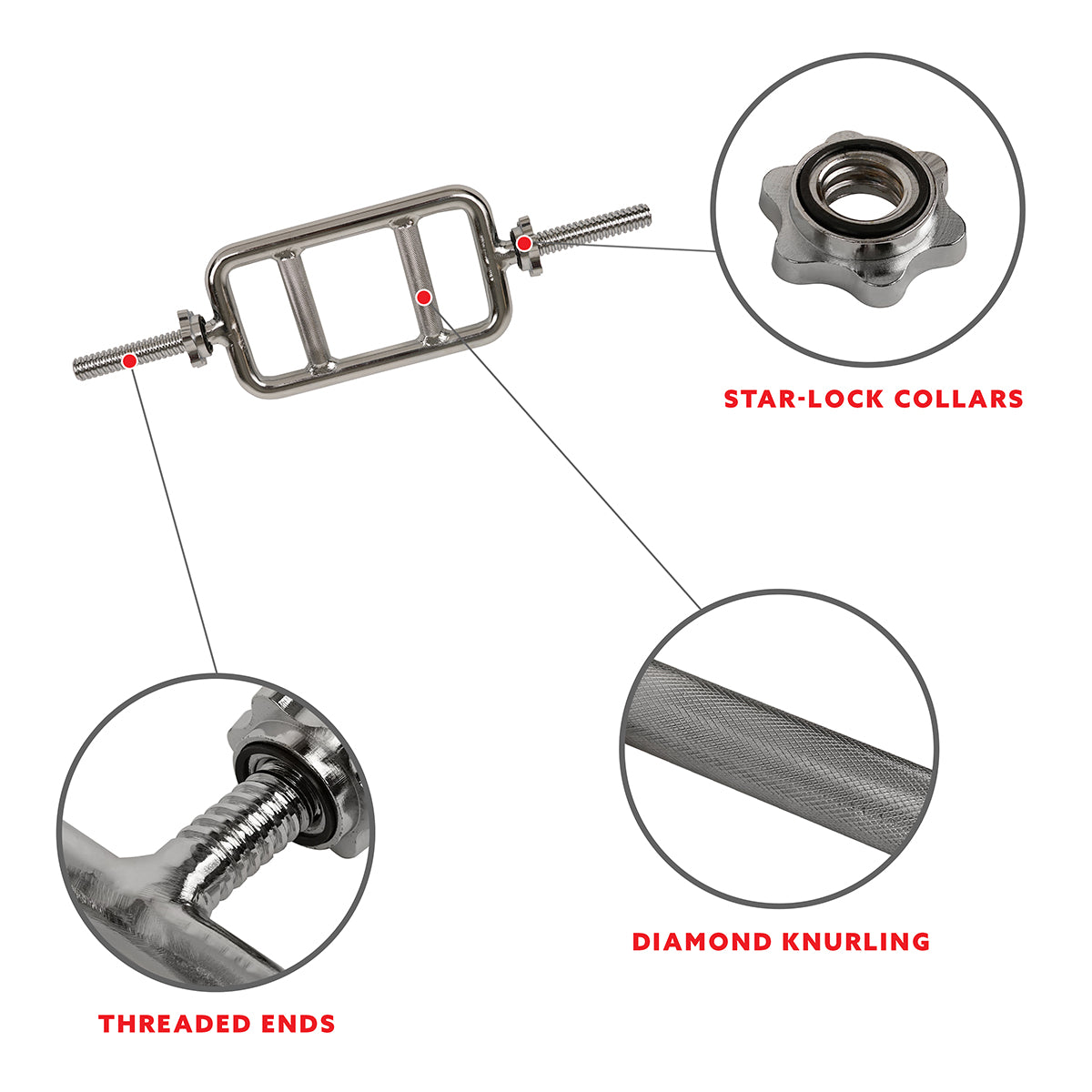 STAR-LOCK COLLARS

DIAMOND KNURLING

THREADED ENDS