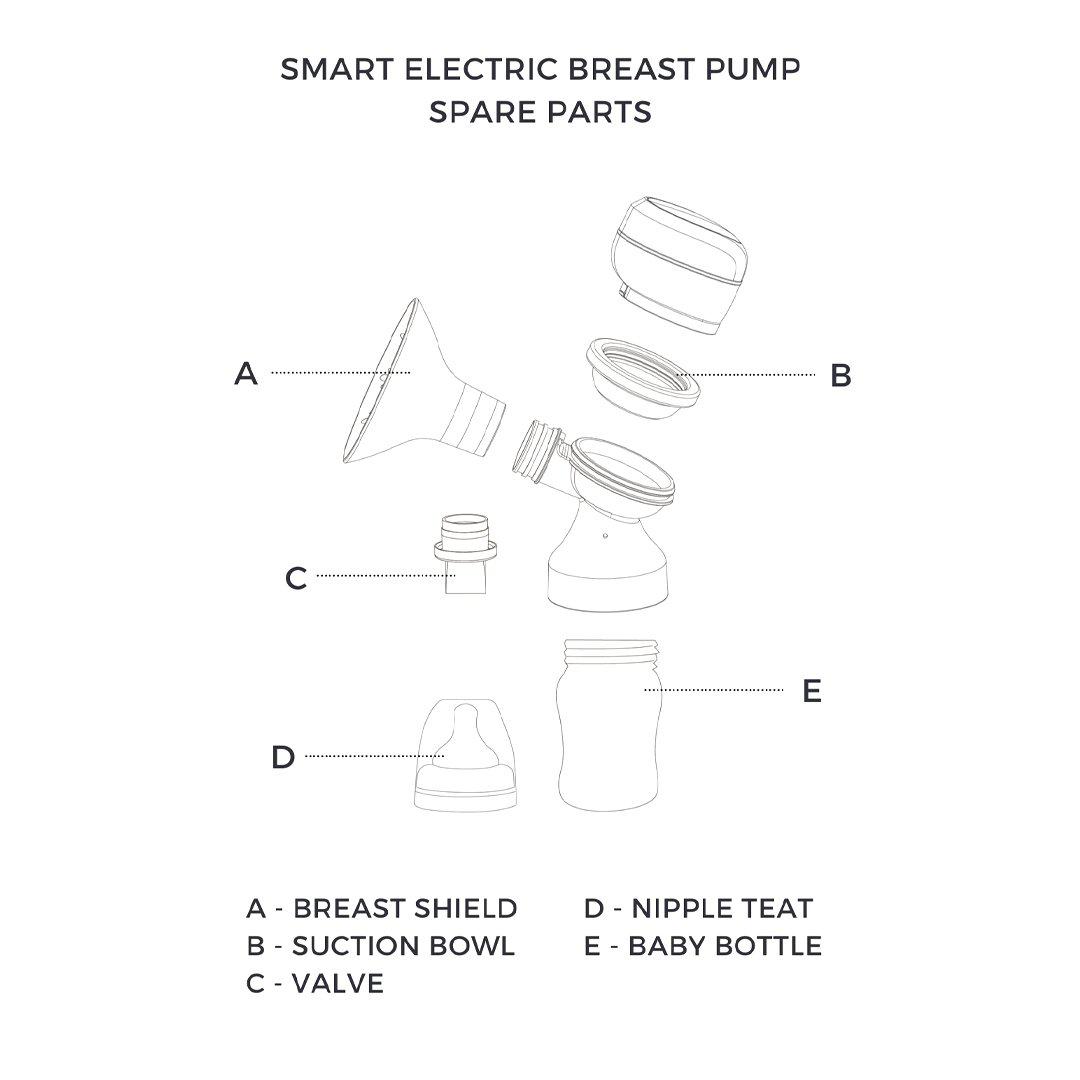 SMART ELECTRIC BREAST PUMP
SPARE PARTS

A

B

C

E

D

A - BREAST SHIELD
B - SUCTION BOWL
C - VALVE

D - NIPPLE TEAT
E - BABY BOTTLE