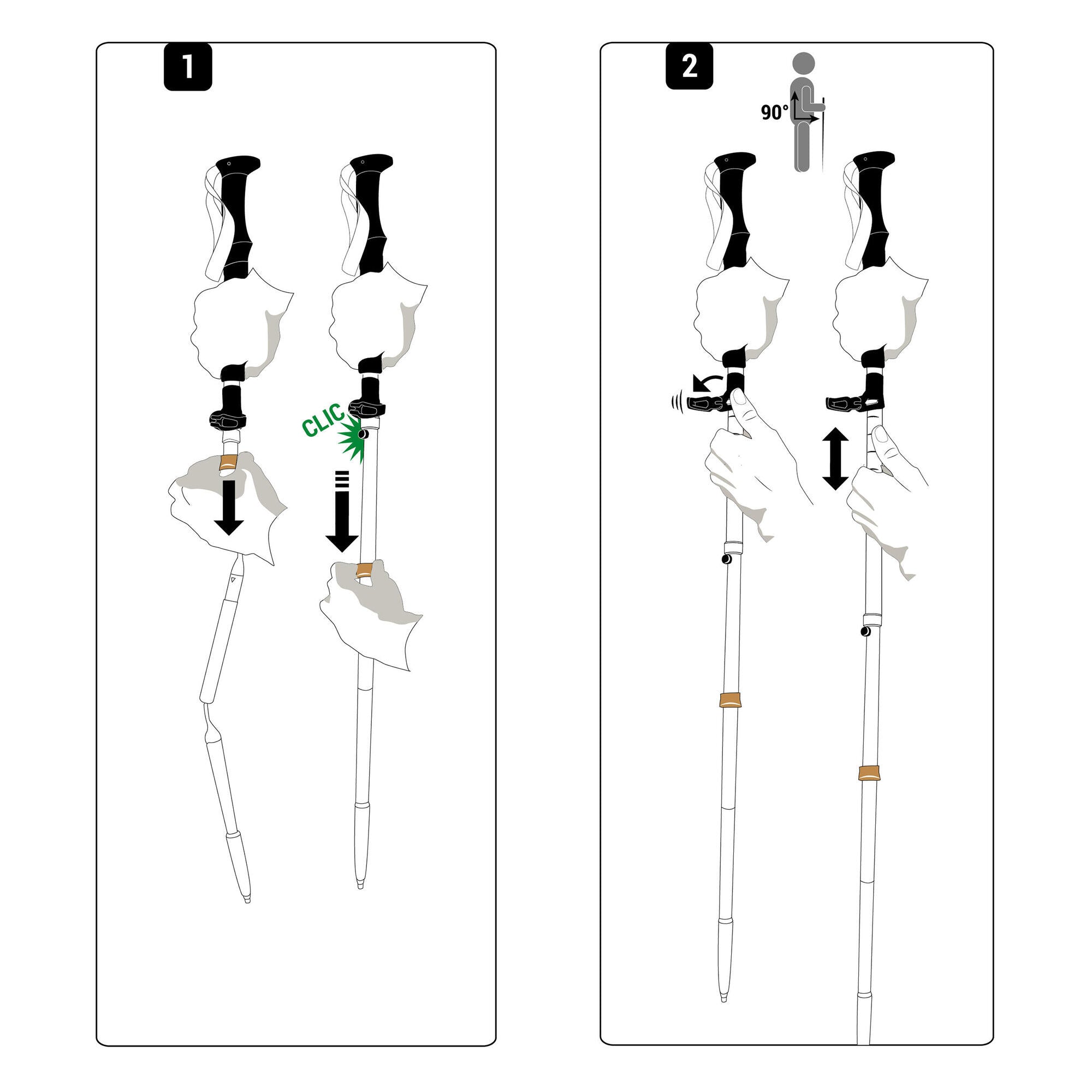 1

CLIC

2

90°