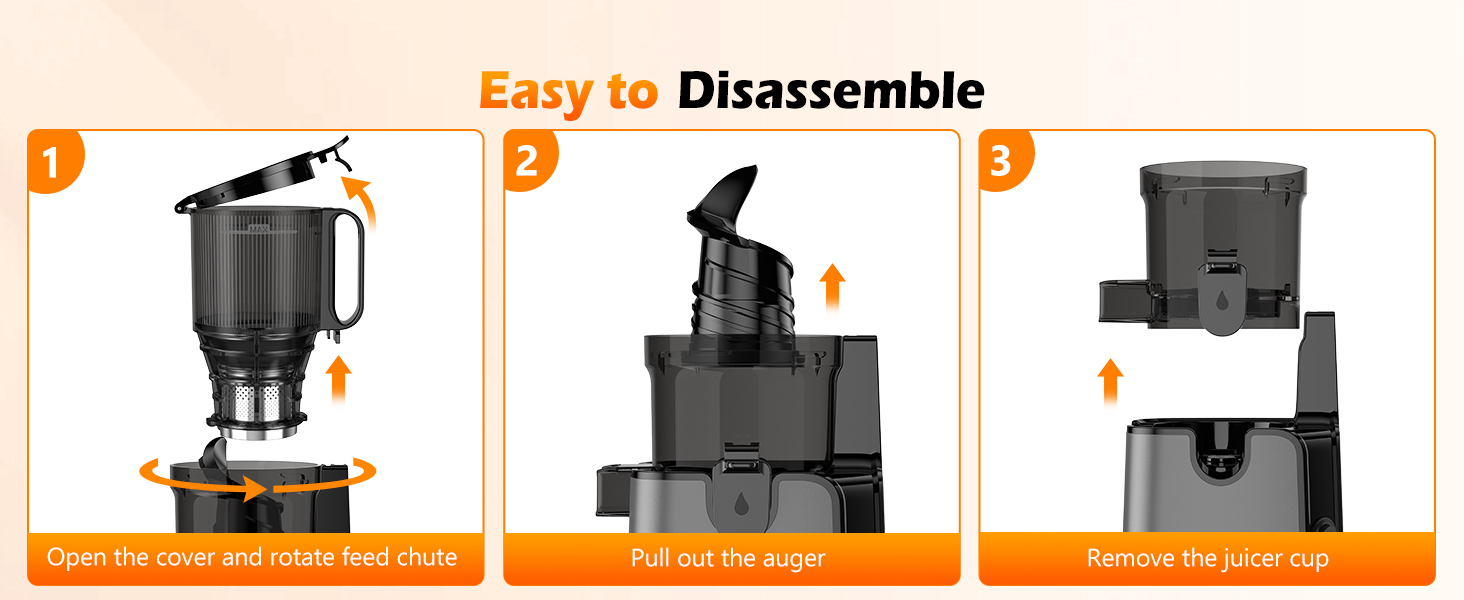 Easy to Disassemble

1

MAX

Open the cover and rotate feed chute

2

Pull out the auger

3

Remove the juicer cup