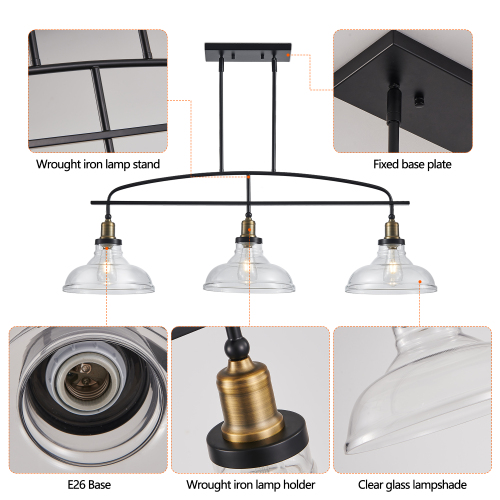 Wrought iron lamp stand

Fixed base plate

E26 Base

Wrought iron lamp holder

Clear glass lampshade