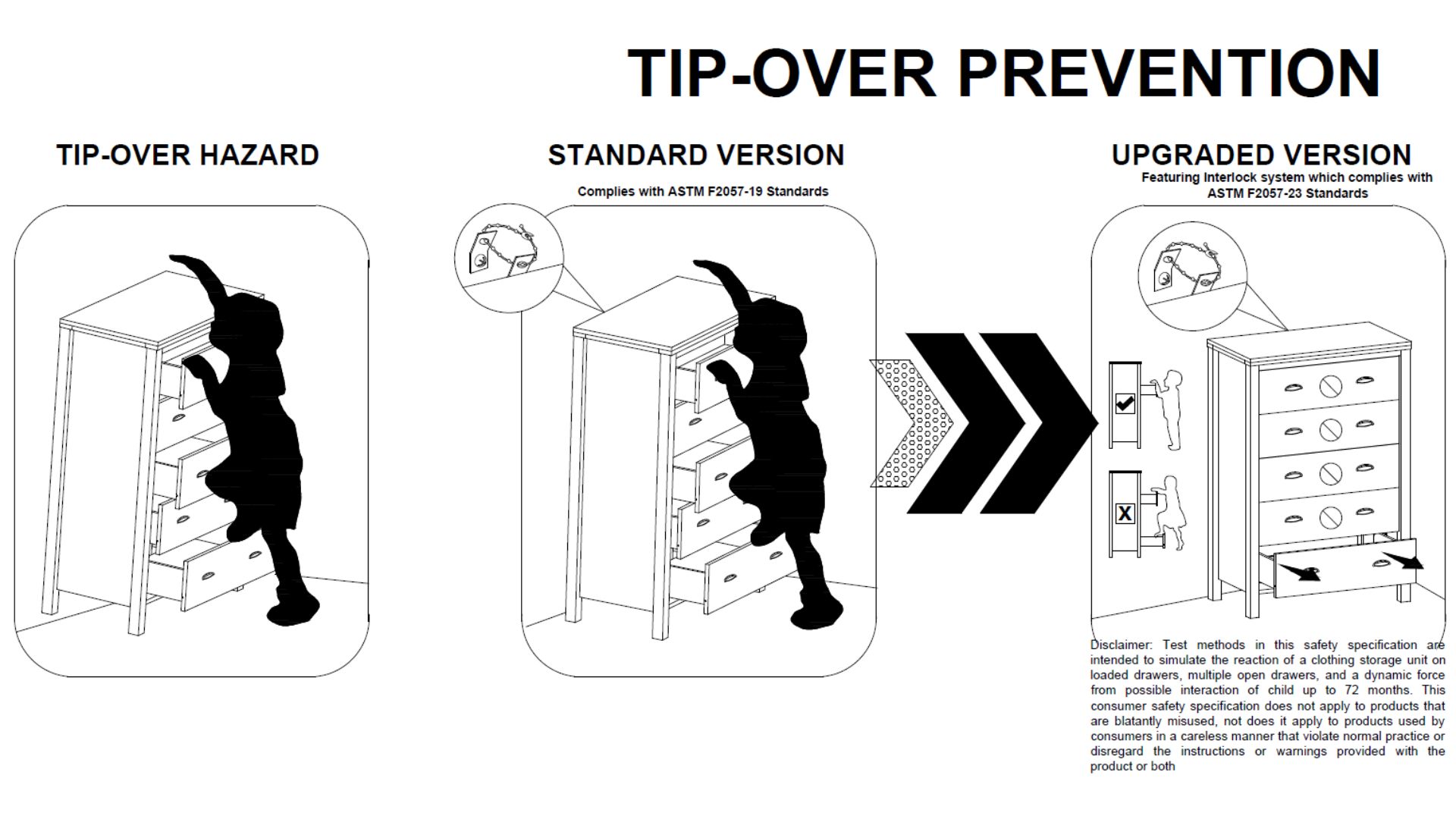 TIP-OVER PREVENTION

TIP-OVER HAZARD

STANDARD VERSION

Complies with ASTM F2057-19 Standards

UPGRADED VERSION

Featuring Interlock system which complies with ASTM F2057-23 Standards

X

Disclaimer: Test methods in this safety specification are intended to simulate the reaction of a clothing storage unit on loaded drawers, multiple open drawers, and a dynamic force from possible interaction of child up to 72 months. This consumer safety specification does not apply to products that are blatantly misused, not does it apply to products used by consumers in a careless manner that violate normal practice or disregard the instructions or warnings provided with the product or both