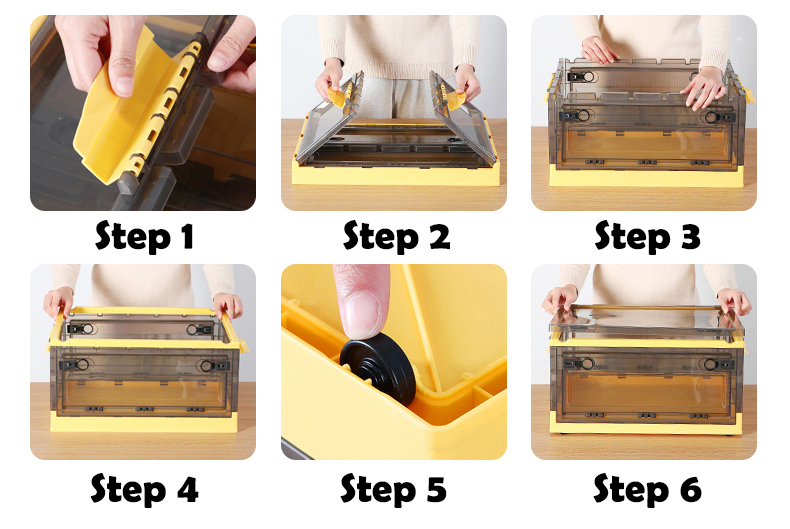 Step 1

Step 2

Step 3

Step 4

Step 5

Step 6