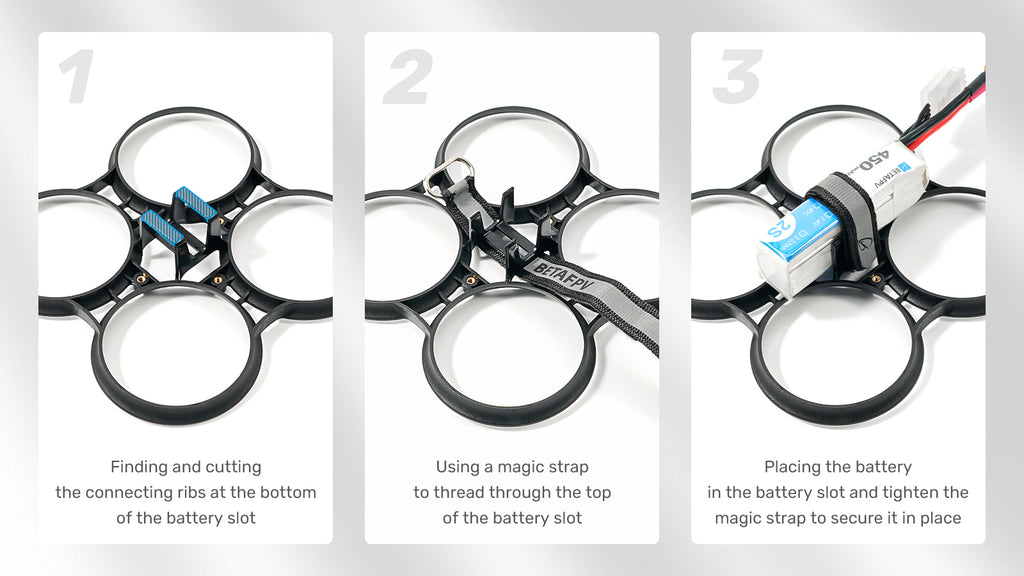 1

Finding and cutting the connecting ribs at the bottom of the battery slot

2

BETAFPV

Using a magic strap to thread through the top of the battery slot

3

450

BETAFPV

2S

Placing the battery in the battery slot and tighten the magic strap to secure it in place