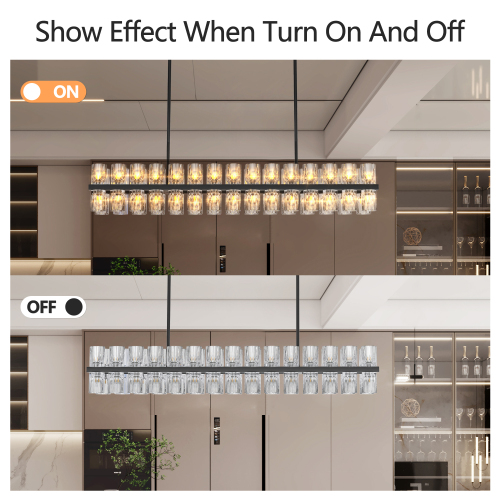 Show Effect When Turn On And Off

ON

OFF