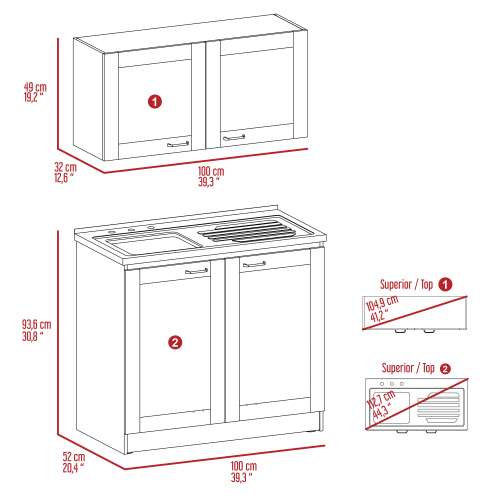 49 cm
19,2 "

1

32 cm
12,6 "

100 cm
39,3 "

93,6 cm
30,8 "

2

52 cm
20,4 "

100 cm
39,3 "

Superior / Top 1

104,9 cm
41,2 "

Superior / Top 2

112,7 cm
44,3 "