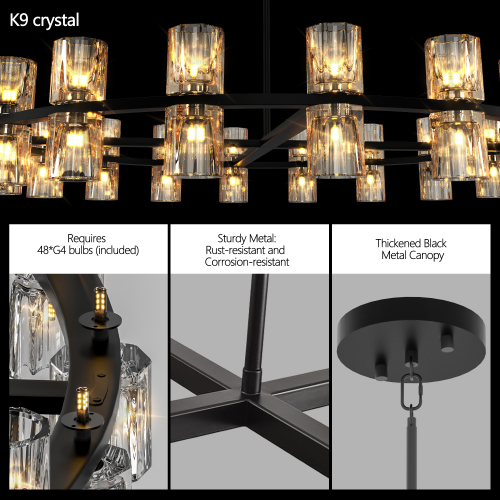 K9 crystal

Requires 48*G4 bulbs (included)

Sturdy Metal: Rust-resistant and Corrosion-resistant

Thickened Black Metal Canopy