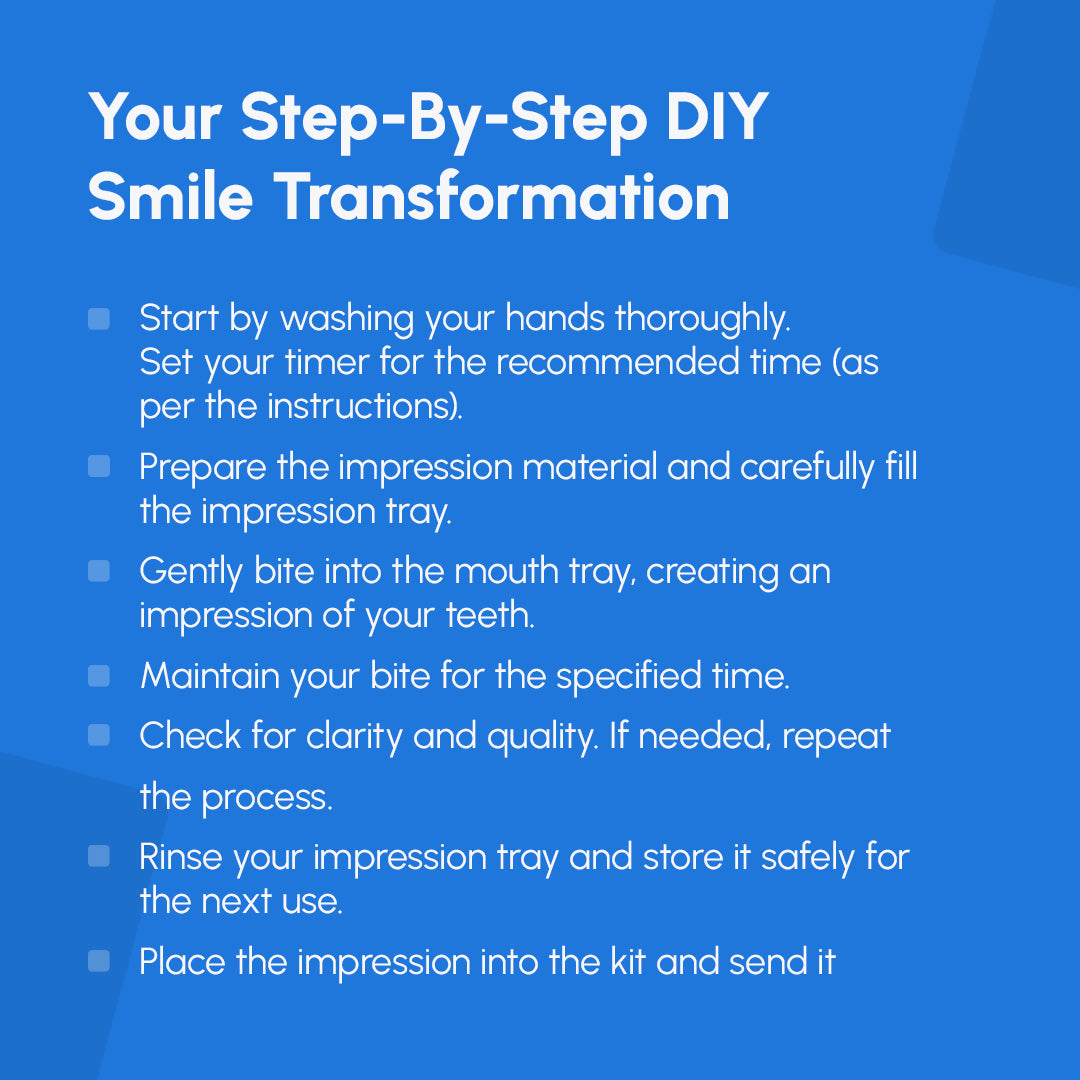 Your Step-By-Step DIY Smile Transformation

- Start by washing your hands thoroughly. Set your timer for the recommended time (as per the instructions).
- Prepare the impression material and carefully fill the impression tray.
- Gently bite into the mouth tray, creating an impression of your teeth.
- Maintain your bite for the specified time.
- Check for clarity and quality. If needed, repeat the process.
- Rinse your impression tray and store it safely for the next use.
- Place the impression into the kit and send it