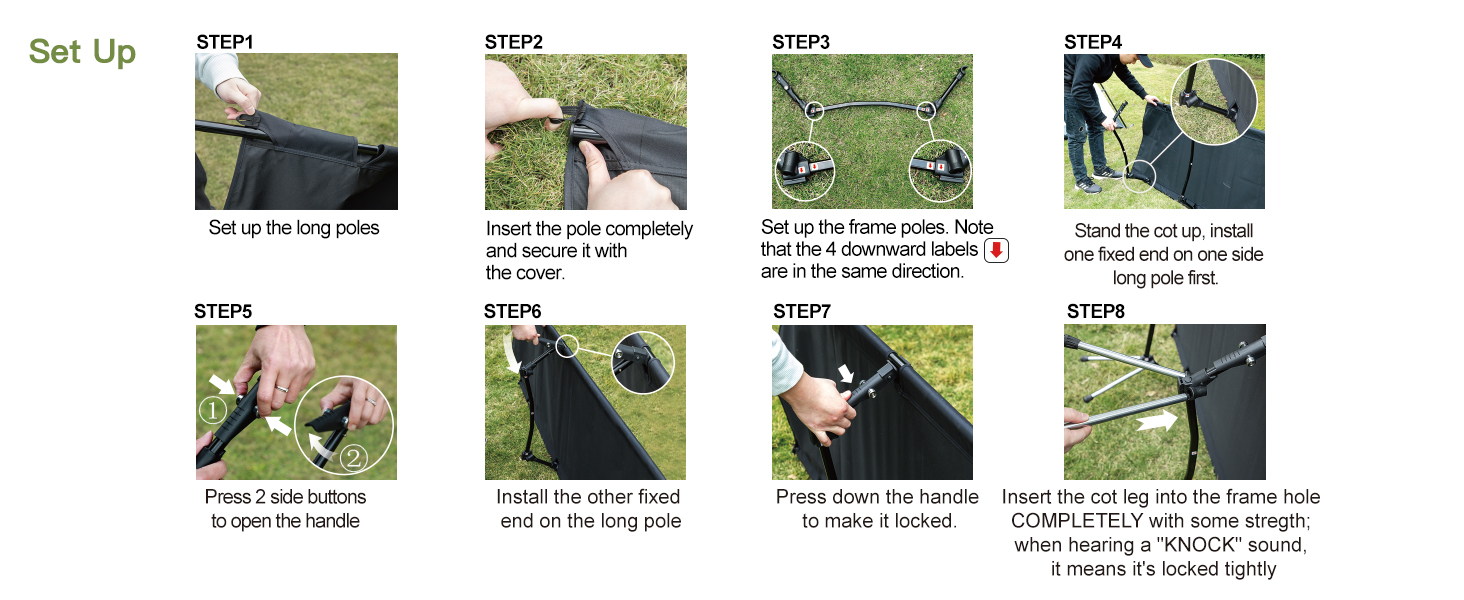 Set Up

STEP1

Set up the long poles

STEP2

Insert the pole completely and secure it with the cover.

STEP3

Set up the frame poles. Note that the 4 downward labels are in the same direction.

STEP4

Stand the cot up, install one fixed end on one side long pole first.

STEP5

①

②

Press 2 side buttons to open the handle

STEP6

Install the other fixed end on the long pole

STEP7

Press down the handle to make it locked.

STEP8

Insert the cot leg into the frame hole COMPLETELY with some stregth; when hearing a "KNOCK" sound, it means it's locked tightly