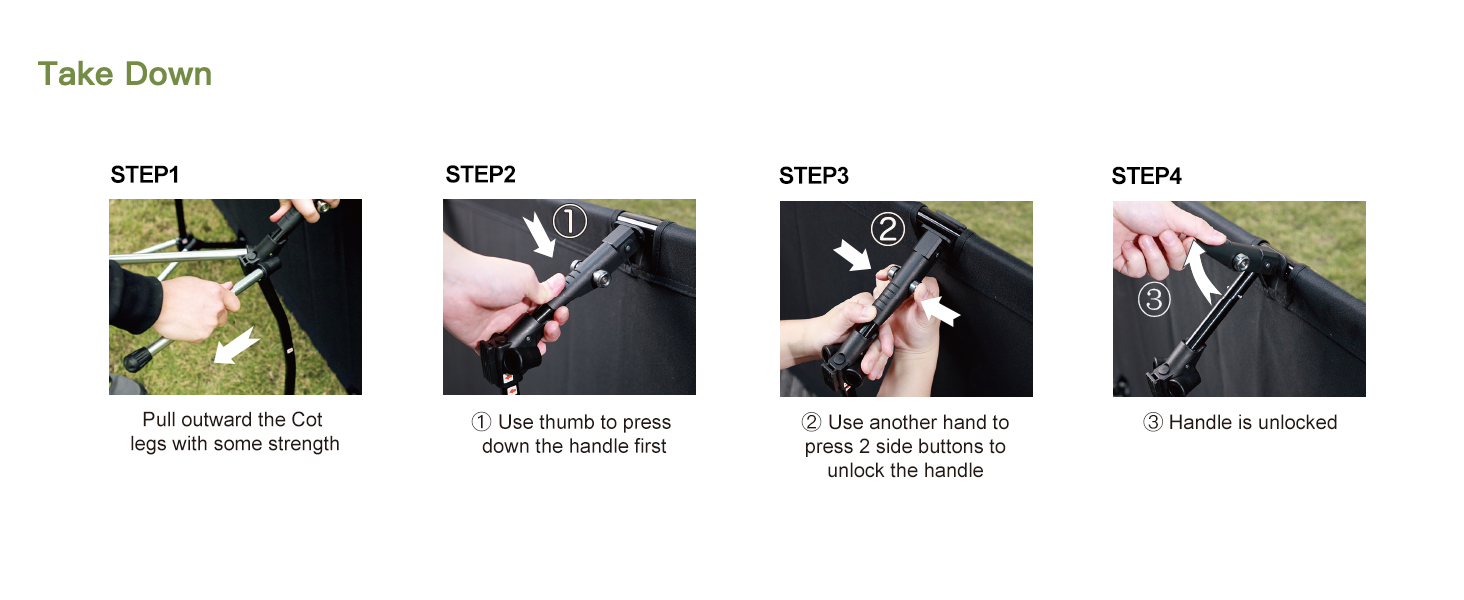 Take Down

STEP1

Pull outward the Cot legs with some strength

STEP2

①

① Use thumb to press down the handle first

STEP3

②

② Use another hand to press 2 side buttons to unlock the handle

STEP4

③

③ Handle is unlocked