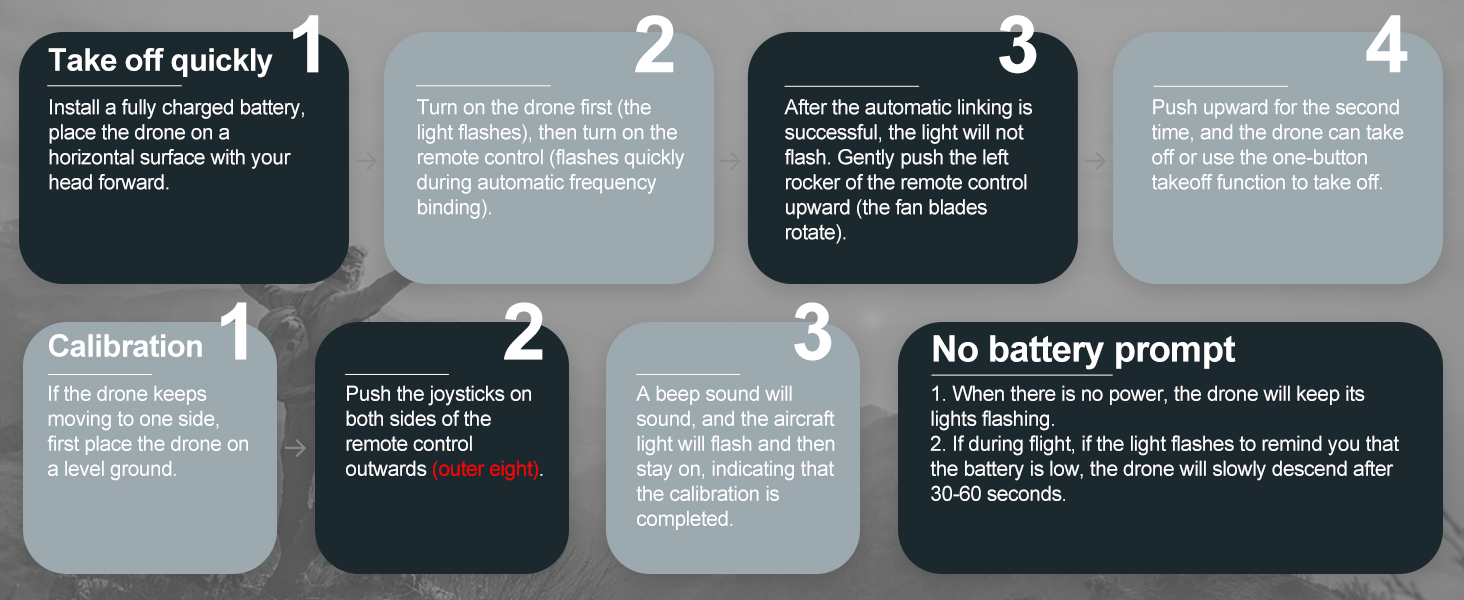 Take off quickly 1

Install a fully charged battery, place the drone on a horizontal surface with your head forward.

2

Turn on the drone first (the light flashes), then turn on the remote control (flashes quickly during automatic frequency binding).

3

After the automatic linking is successful, the light will not flash. Gently push the left rocker of the remote control upward (the fan blades rotate).

4

Push upward for the second time, and the drone can take off or use the one-button takeoff function to take off.

Calibration 1

If the drone keeps moving to one side, first place the drone on a level ground.

2

Push the joysticks on both sides of the remote control outwards (outer eight).

3

A beep sound will sound, and the aircraft light will flash and then stay on, indicating that the calibration is completed.

No battery prompt

1. When there is no power, the drone will keep its lights flashing.
2. If during flight, if the light flashes to remind you that the battery is low, the drone will slowly descend after 30-60 seconds.