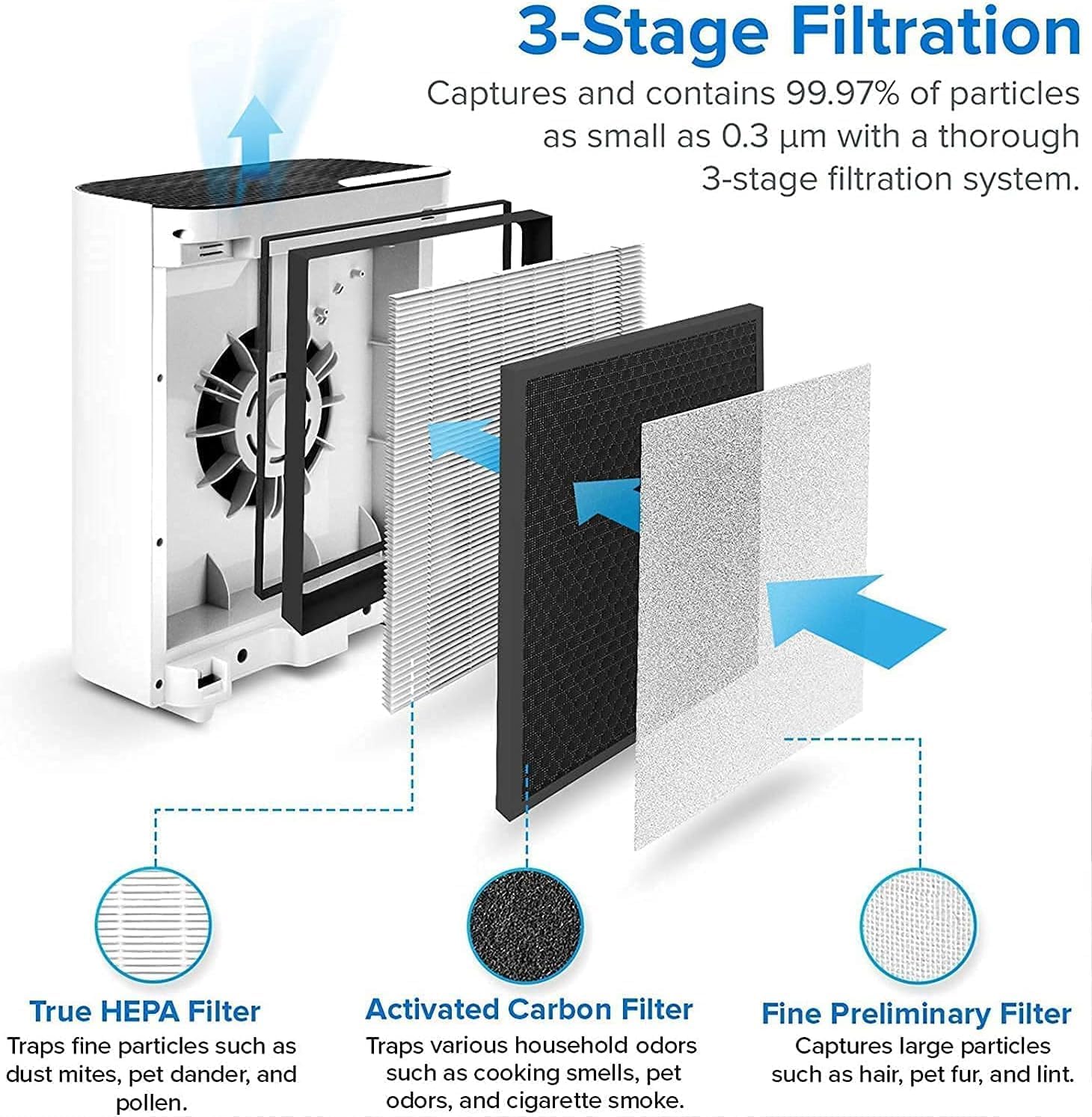 3-Stage Filtration

Captures and contains 99.97% of particles as small as 0.3 μm with a thorough 3-stage filtration system.

True HEPA Filter
Traps fine particles such as dust mites, pet dander, and pollen.

Activated Carbon Filter
Traps various household odors such as cooking smells, pet odors, and cigarette smoke.

Fine Preliminary Filter
Captures large particles such as hair, pet fur, and lint.