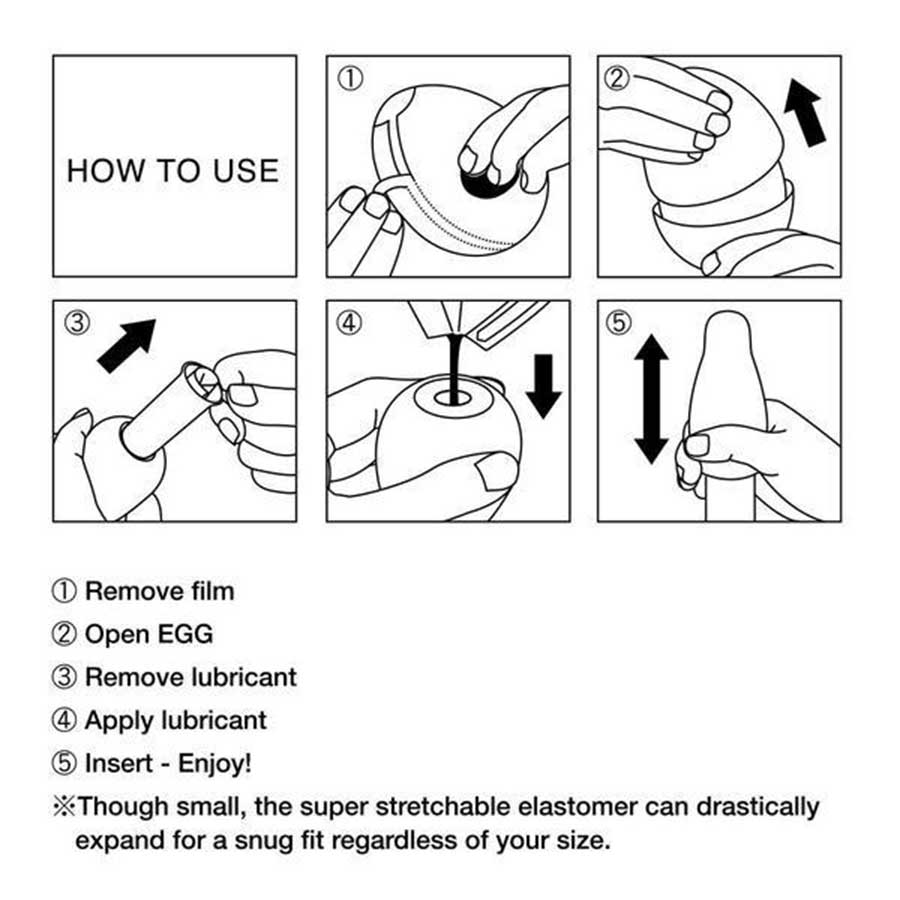 HOW TO USE

①

②

③

④

⑤

① Remove film
② Open EGG
③ Remove lubricant
④ Apply lubricant
⑤ Insert - Enjoy!
※Though small, the super stretchable elastomer can drastically expand for a snug fit regardless of your size.