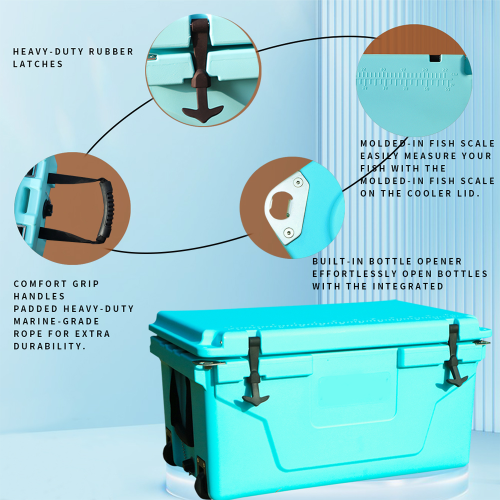 HEAVY-DUTY RUBBER LATCHES

MOLDED-IN FISH SCALE
EASILY MEASURE YOUR FISH WITH THE MOLDED-IN FISH SCALE ON THE COOLER LID.

BUILT-IN BOTTLE OPENER
EFFORTLESSLY OPEN BOTTLES WITH THE INTEGRATED

COMFORT GRIP HANDLES
PADDED HEAVY-DUTY MARINE-GRADE ROPE FOR EXTRA DURABILITY.