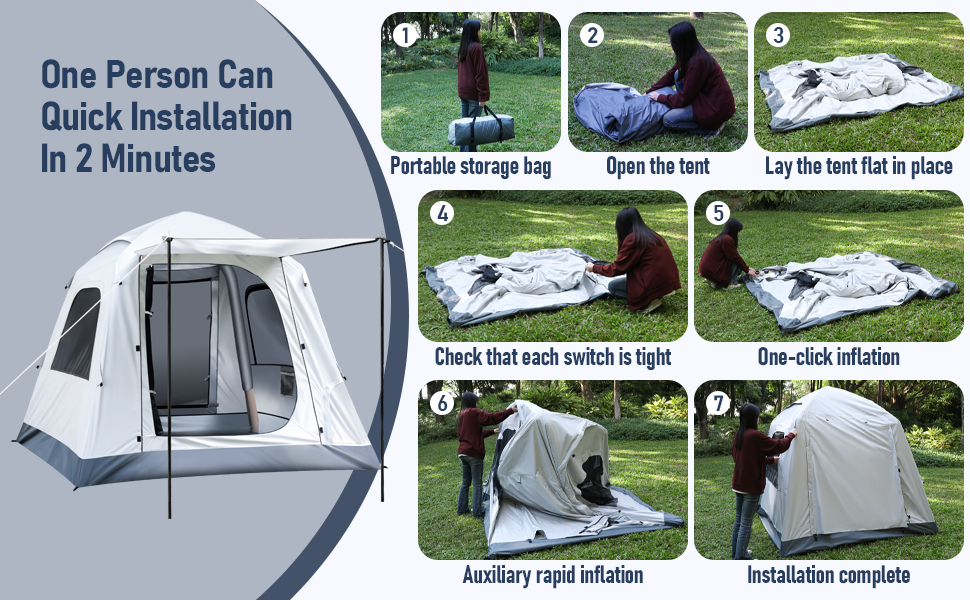 One Person Can Quick Installation In 2 Minutes

1
Portable storage bag

2
Open the tent

3
Lay the tent flat in place

4
Check that each switch is tight

5
One-click inflation

6
Auxiliary rapid inflation

7
Installation complete