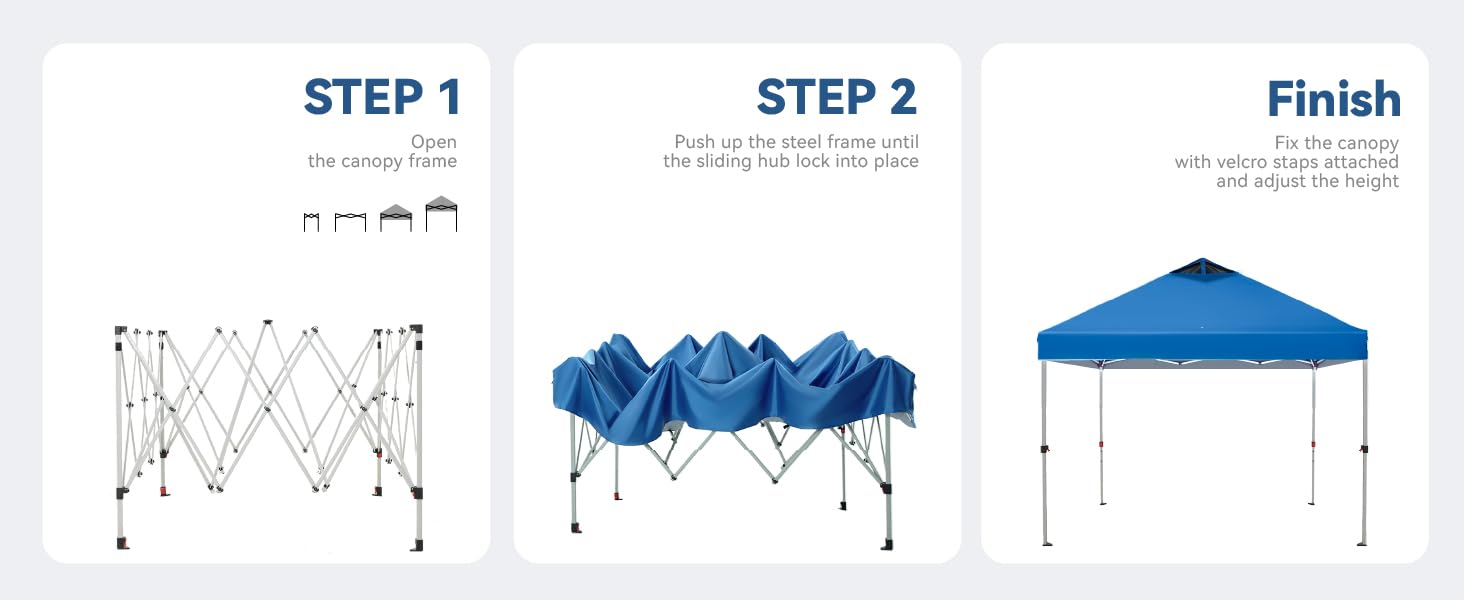 STEP 1

Open
the canopy frame

STEP 2

Push up the steel frame until
the sliding hub lock into place

Finish

Fix the canopy
with velcro staps attached
and adjust the height