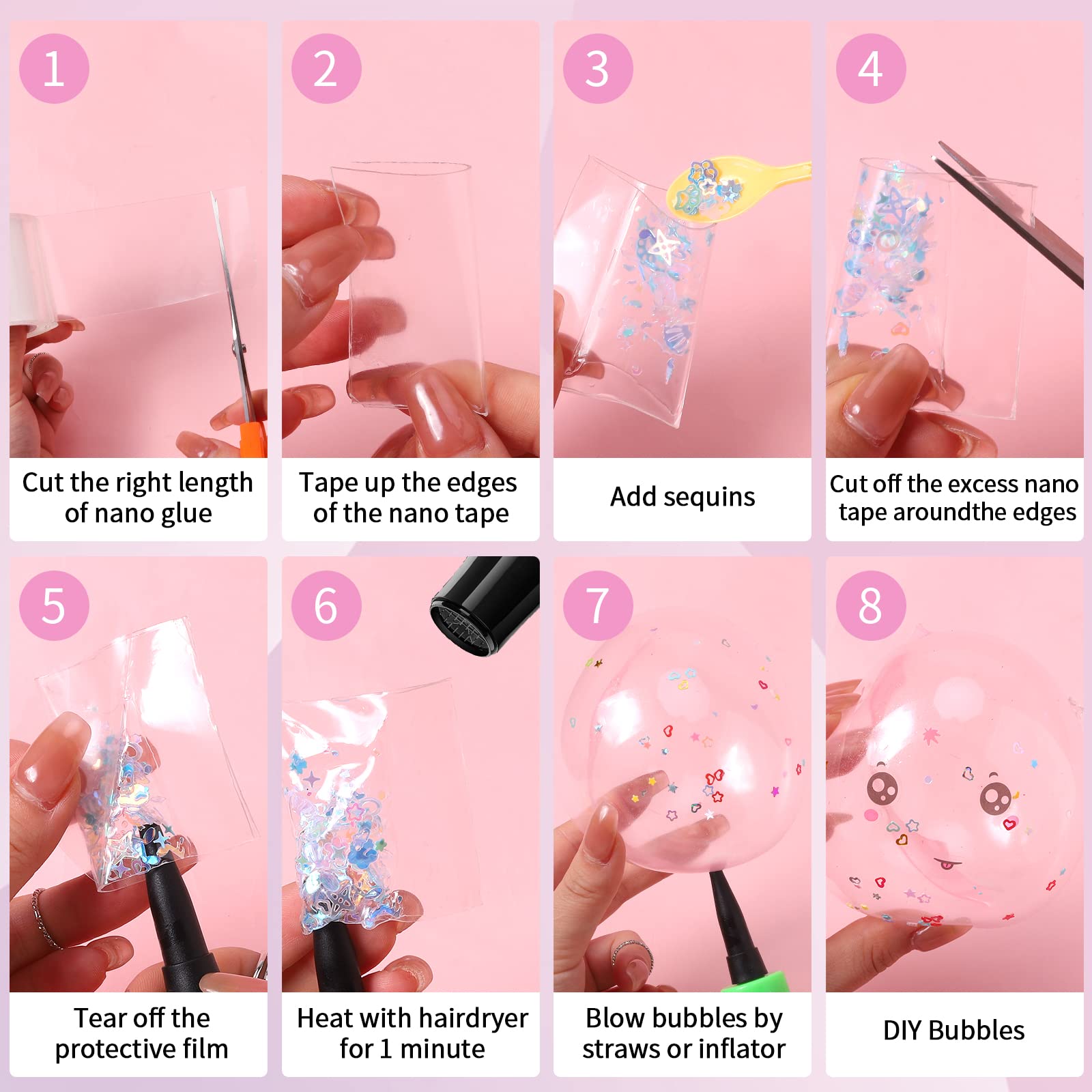 1

Cut the right length of nano glue

2

Tape up the edges of the nano tape

3

Add sequins

4

Cut off the excess nano tape aroundthe edges

5

Tear off the protective film

6

Heat with hairdryer for 1 minute

7

Blow bubbles by straws or inflator

8

DIY Bubbles