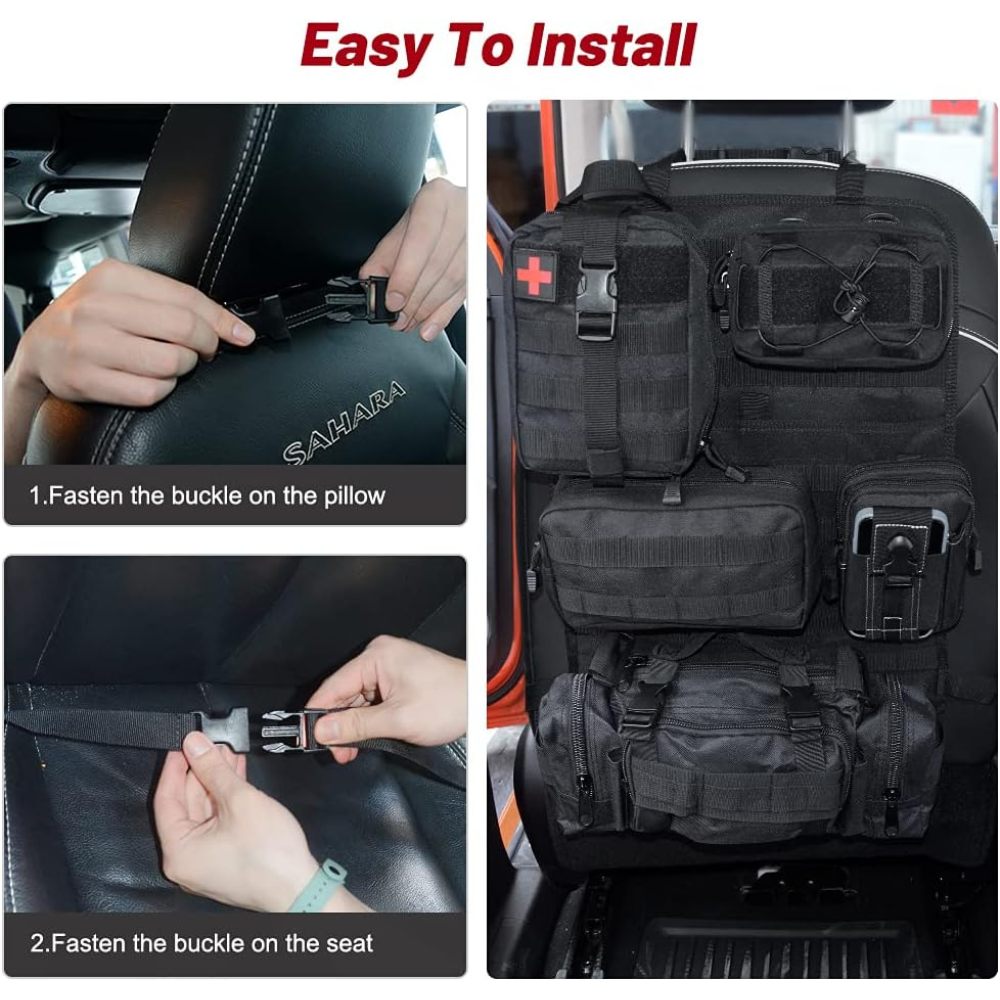 Easy To Install

SAHARA

1.Fasten the buckle on the pillow

2.Fasten the buckle on the seat