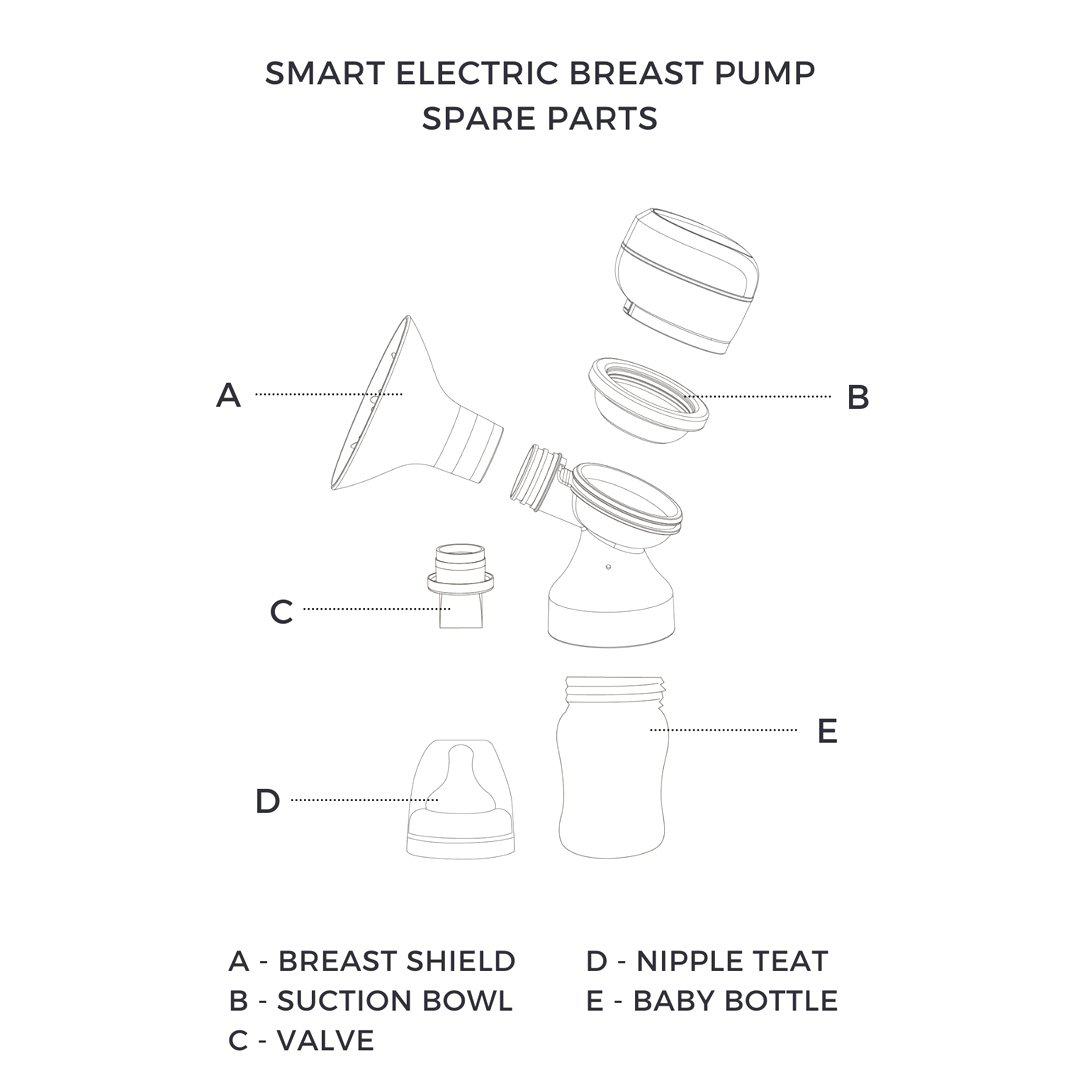 SMART ELECTRIC BREAST PUMP
SPARE PARTS

A

B

C

E

D

A - BREAST SHIELD
B - SUCTION BOWL
C - VALVE

D - NIPPLE TEAT
E - BABY BOTTLE