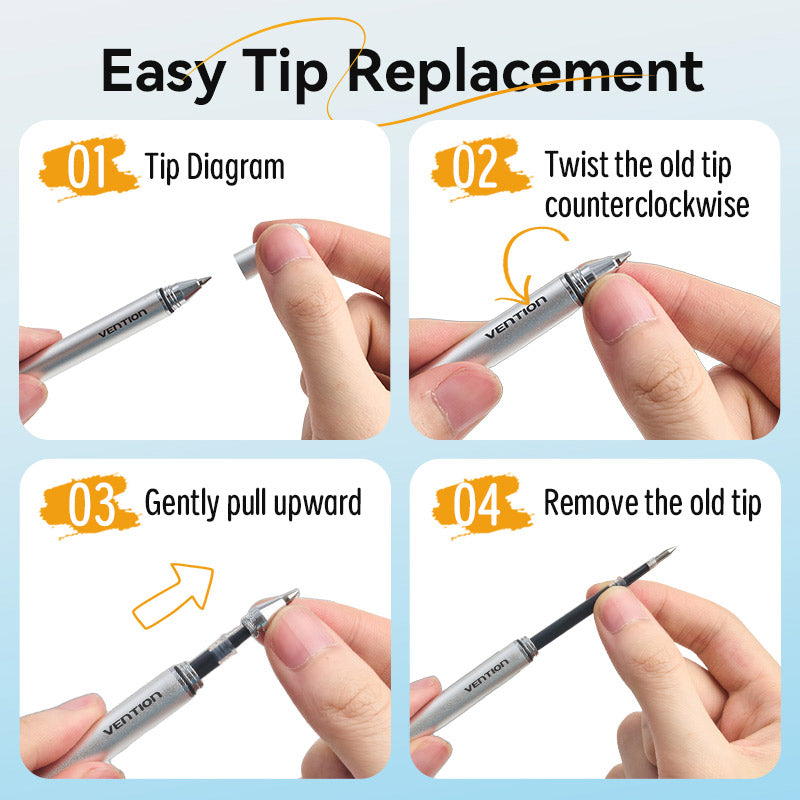 Easy Tip Replacement

01 Tip Diagram

VENTION

02 Twist the old tip counterclockwise

VENTION

03 Gently pull upward

VENTION

04 Remove the old tip

VENTION