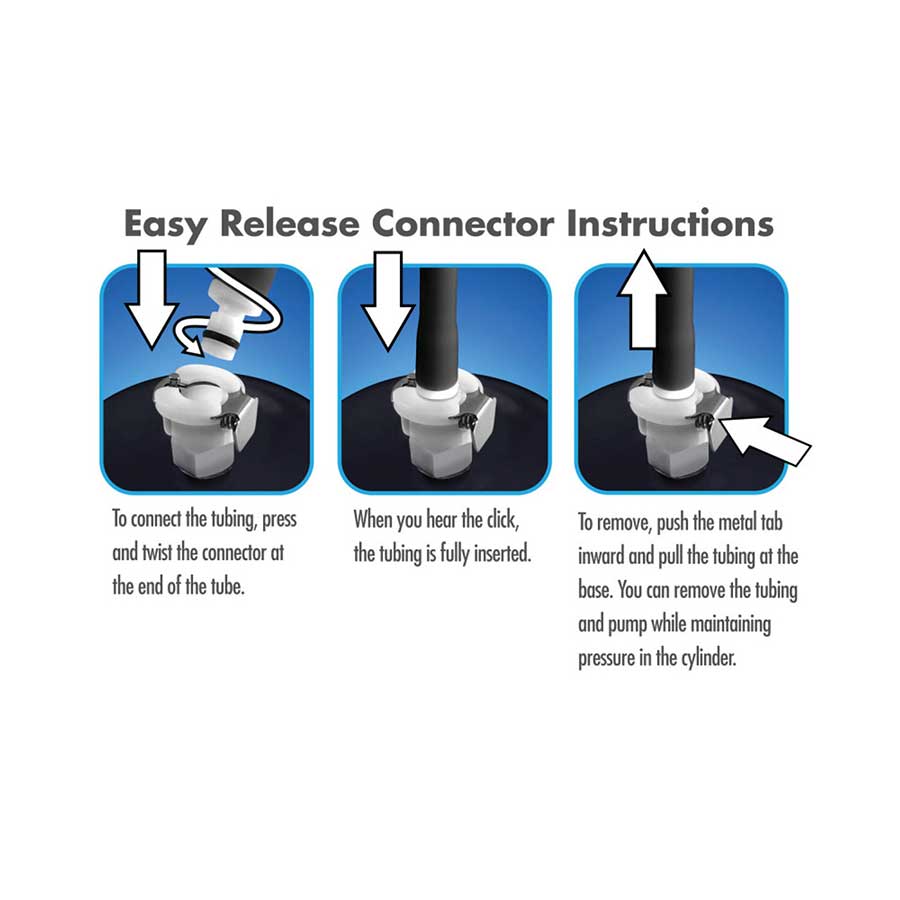 Easy Release Connector Instructions

To connect the tubing, press and twist the connector at the end of the tube.

When you hear the click, the tubing is fully inserted.

To remove, push the metal tab inward and pull the tubing at the base. You can remove the tubing and pump while maintaining pressure in the cylinder.