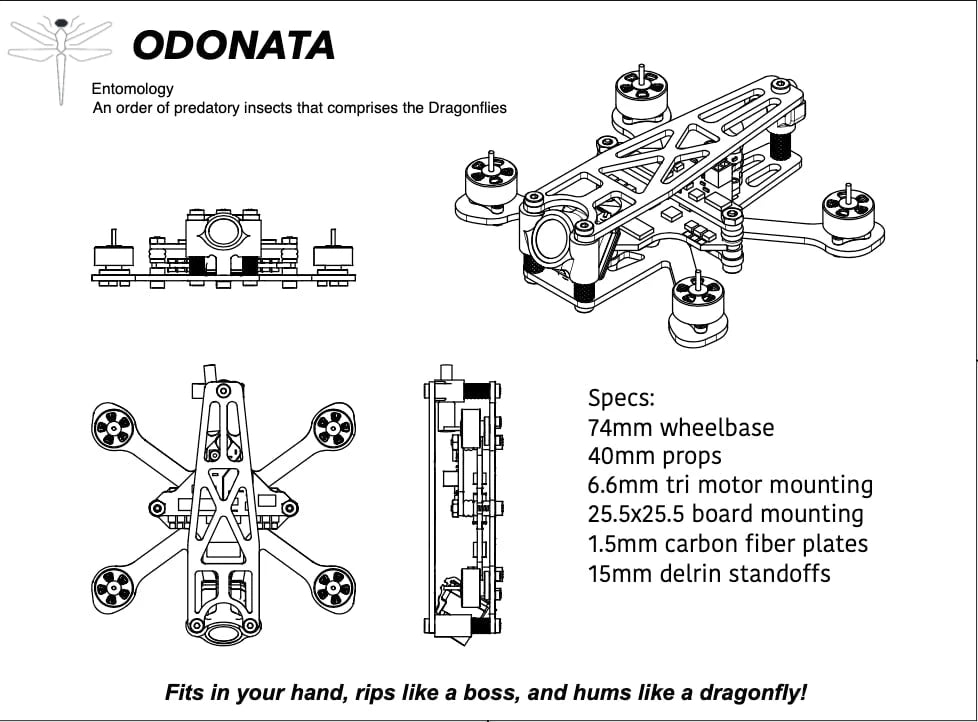 ODONATA

Entomology
An order of predatory insects that comprises the Dragonflies

Specs:
74mm wheelbase
40mm props
6.6mm tri motor mounting
25.5x25.5 board mounting
1.5mm carbon fiber plates
15mm delrin standoffs

Fits in your hand, rips like a boss, and hums like a dragonfly!