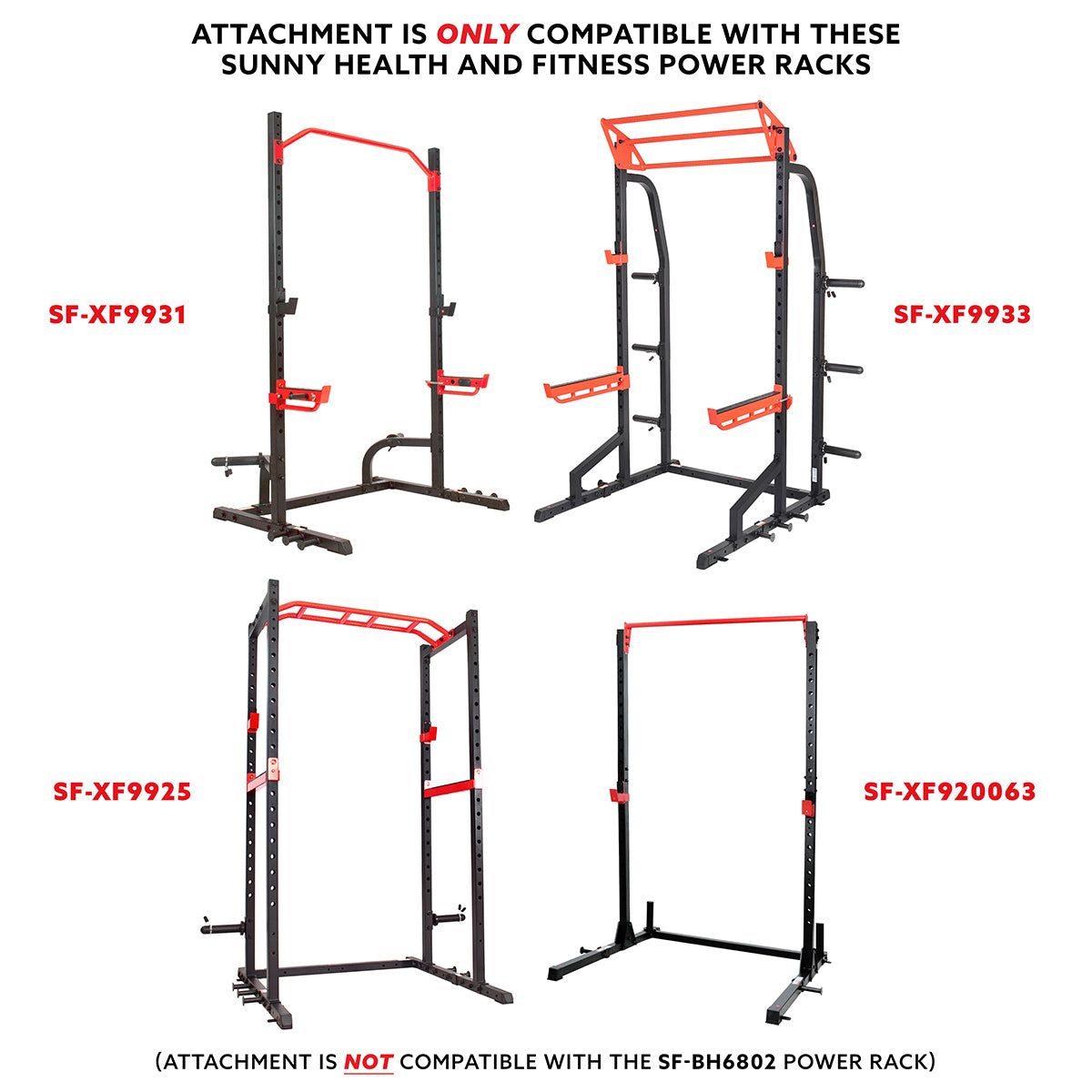 ATTACHMENT IS ONLY COMPATIBLE WITH THESE SUNNY HEALTH AND FITNESS POWER RACKS

SF-XF9931

SF-XF9933

SF-XF9925

SF-XF920063

(ATTACHMENT IS NOT COMPATIBLE WITH THE SF-BH6802 POWER RACK)