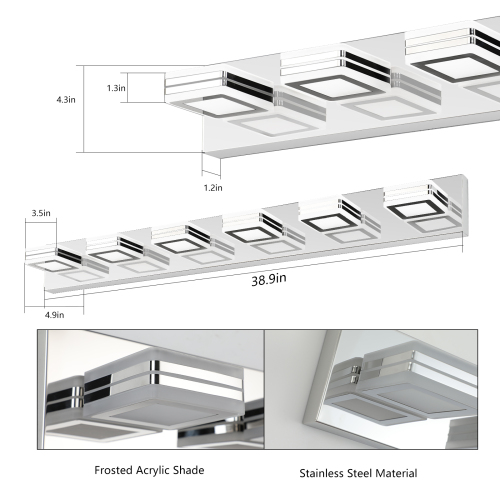 4.3in

1.3in

1.2in

3.5in

38.9in

4.9in

Frosted Acrylic Shade

Stainless Steel Material