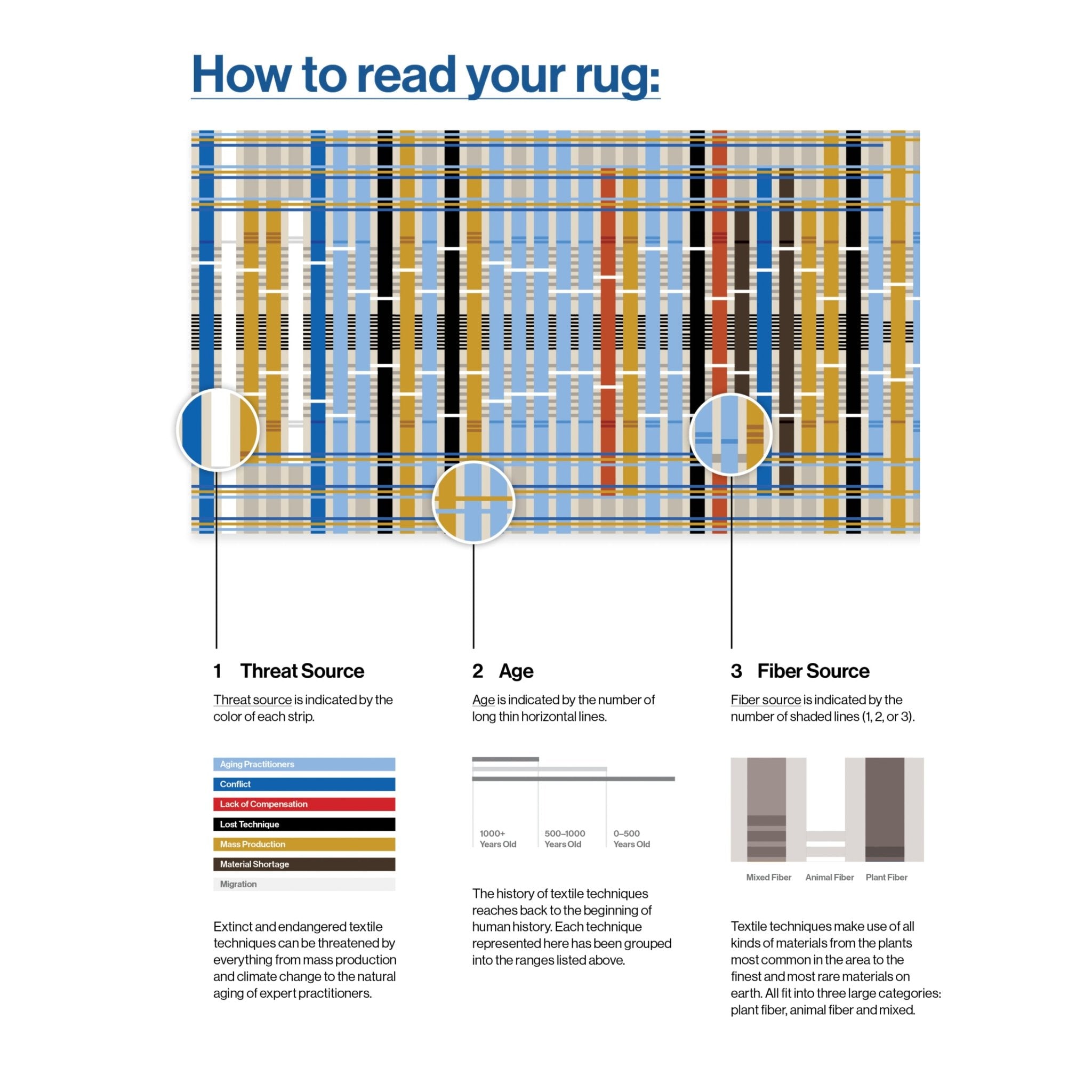 How to read your rug:

1 Threat Source

Threat source is indicated by the color of each strip.

Aging Practitioners
Conflict
Lack of Compensation
Lost Technique
Mass Production
Material Shortage
Migration

Extinct and endangered textile techniques can be threatened by everything from mass production and climate change to the natural aging of expert practitioners.

2 Age

Age is indicated by the number of long thin horizontal lines.

1000+ Years Old
500–1000 Years Old
0–500 Years Old

The history of textile techniques reaches back to the beginning of human history. Each technique represented here has been grouped into the ranges listed above.

3 Fiber Source

Fiber source is indicated by the number of shaded lines (1, 2, or 3).

Mixed Fiber
Animal Fiber
Plant Fiber

Textile techniques make use of all kinds of materials from the plants most common in the area to the finest and most rare materials on earth. All fit into three large categories: plant fiber, animal fiber and mixed.