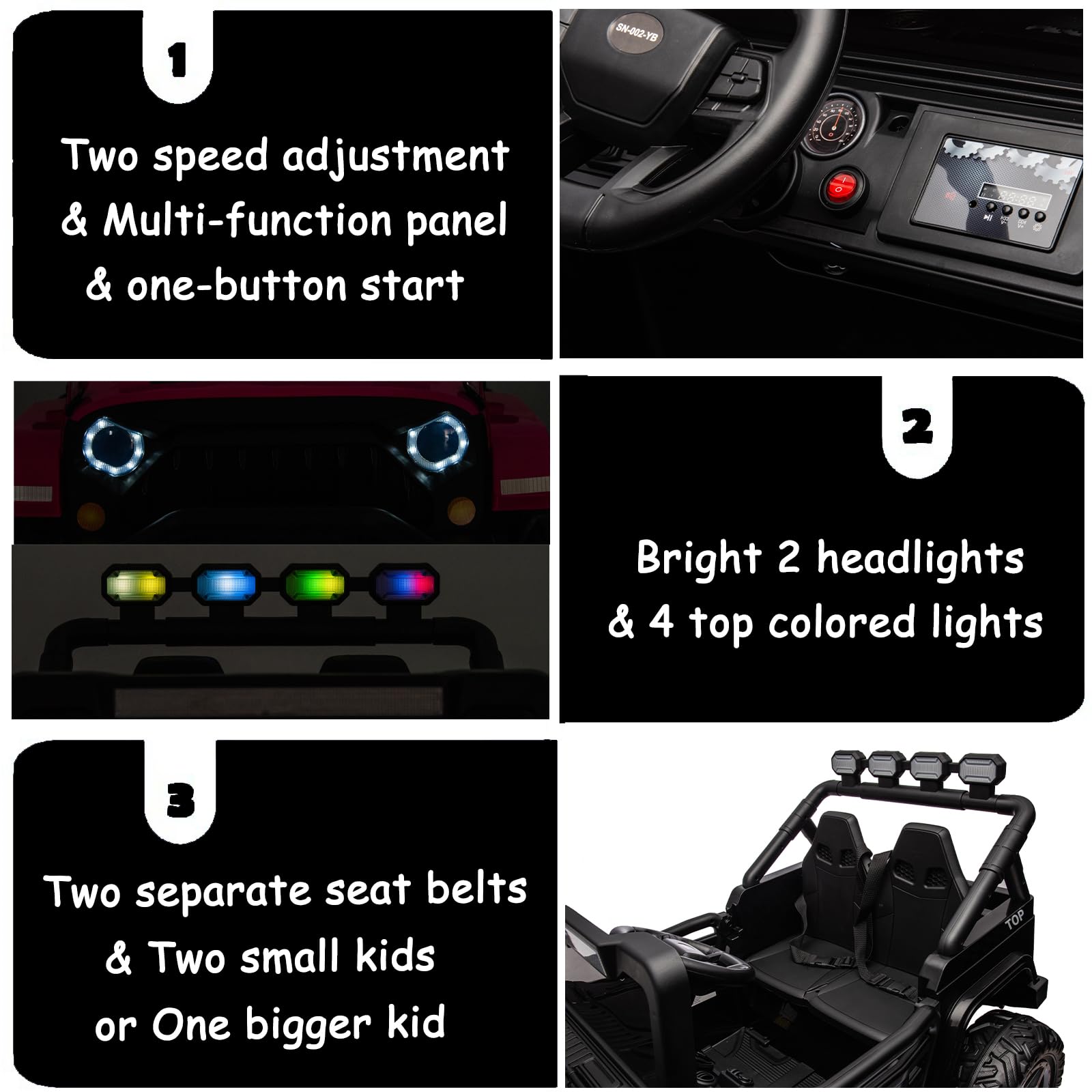 1

Two speed adjustment & Multi-function panel & one-button start

SN-002-YB

2

Bright 2 headlights & 4 top colored lights

3

Two separate seat belts & Two small kids or One bigger kid

TOP