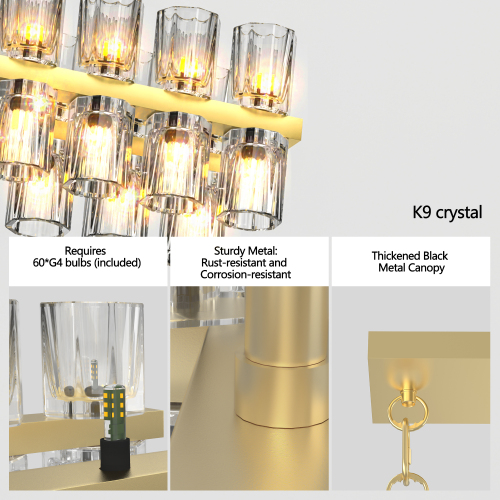 K9 crystal

Requires 60*G4 bulbs (included)

Sturdy Metal: Rust-resistant and Corrosion-resistant

Thickened Black Metal Canopy