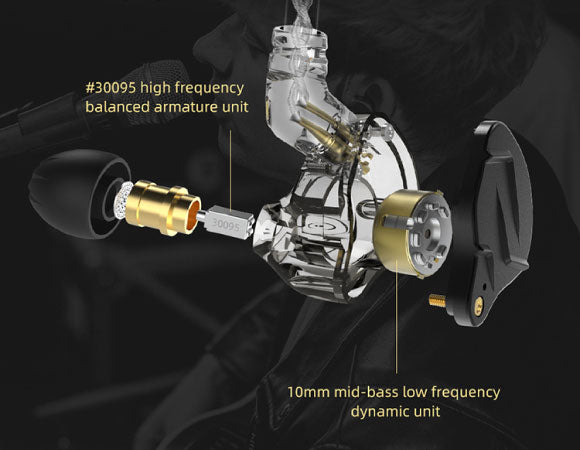 #30095 high frequency balanced armature unit

30095

10mm mid-bass low frequency dynamic unit