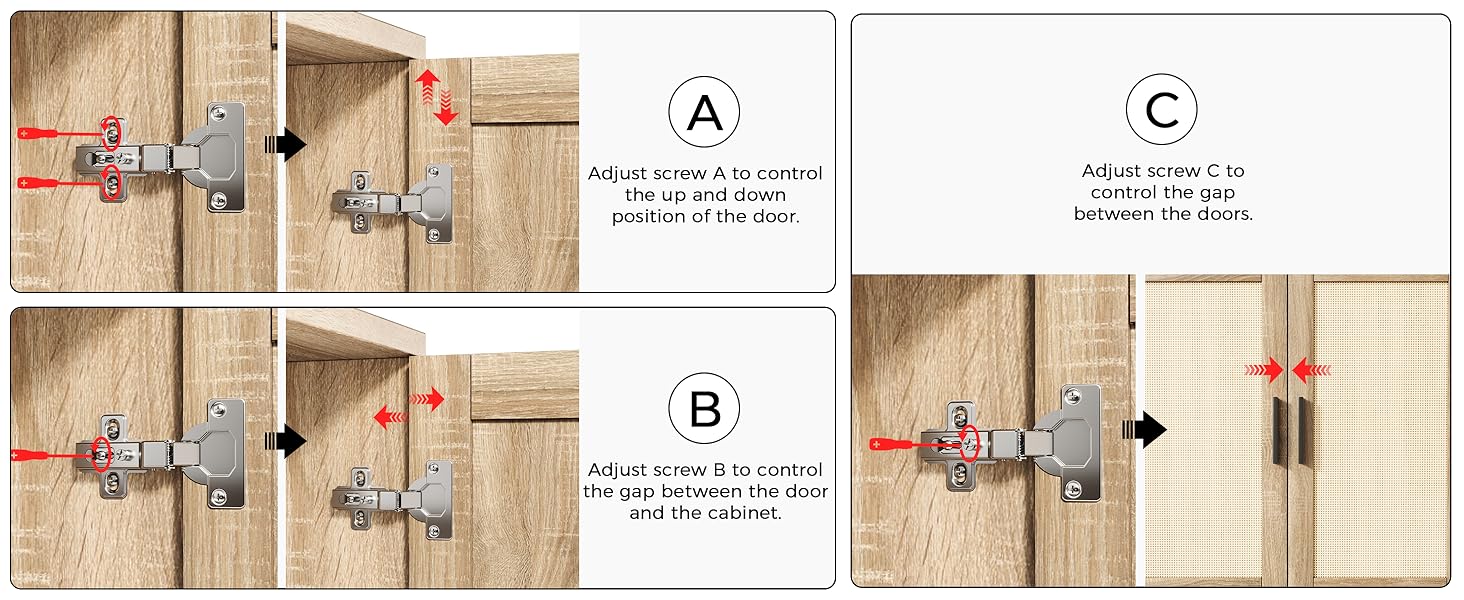 A

Adjust screw A to control the up and down position of the door.

B

Adjust screw B to control the gap between the door and the cabinet.

C

Adjust screw C to control the gap between the doors.