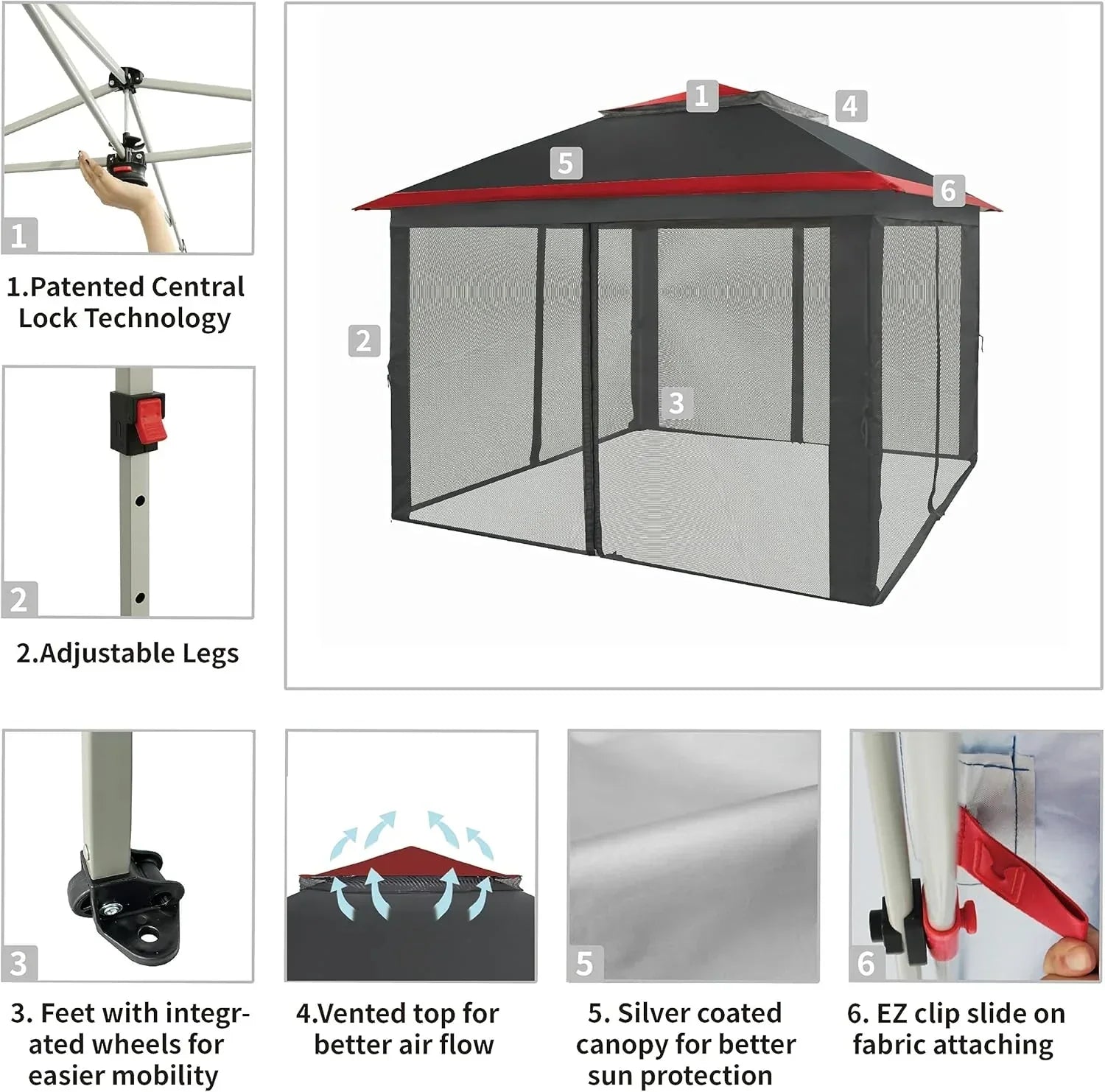 1

1.Patented Central Lock Technology

2

2.Adjustable Legs

1

4

5

6

2

3

3

3. Feet with integrated wheels for easier mobility

4.Vented top for better air flow

5

5. Silver coated canopy for better sun protection

6

6. EZ clip slide on fabric attaching