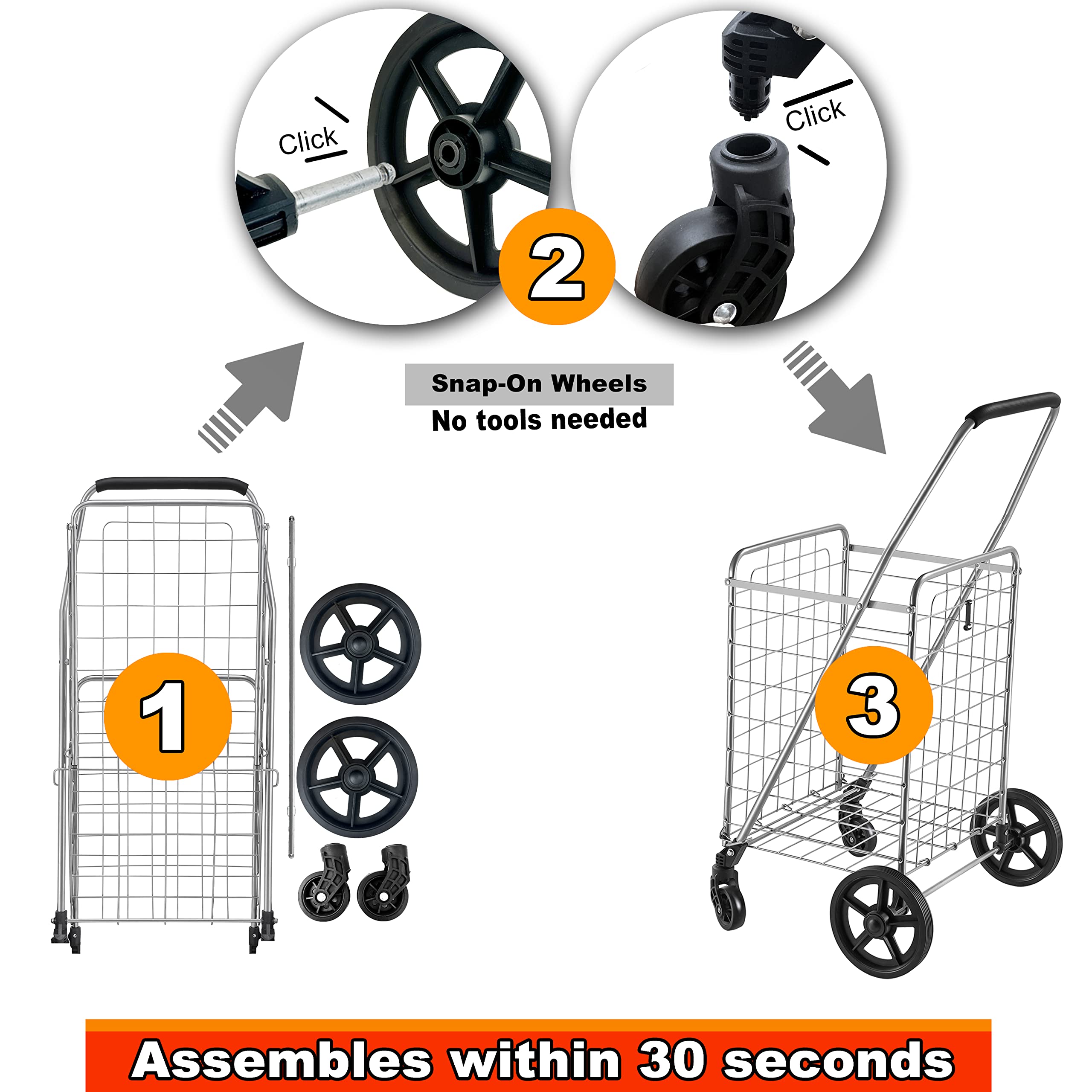 Click

Click

2

Snap-On Wheels
No tools needed

1

3

Assembles within 30 seconds